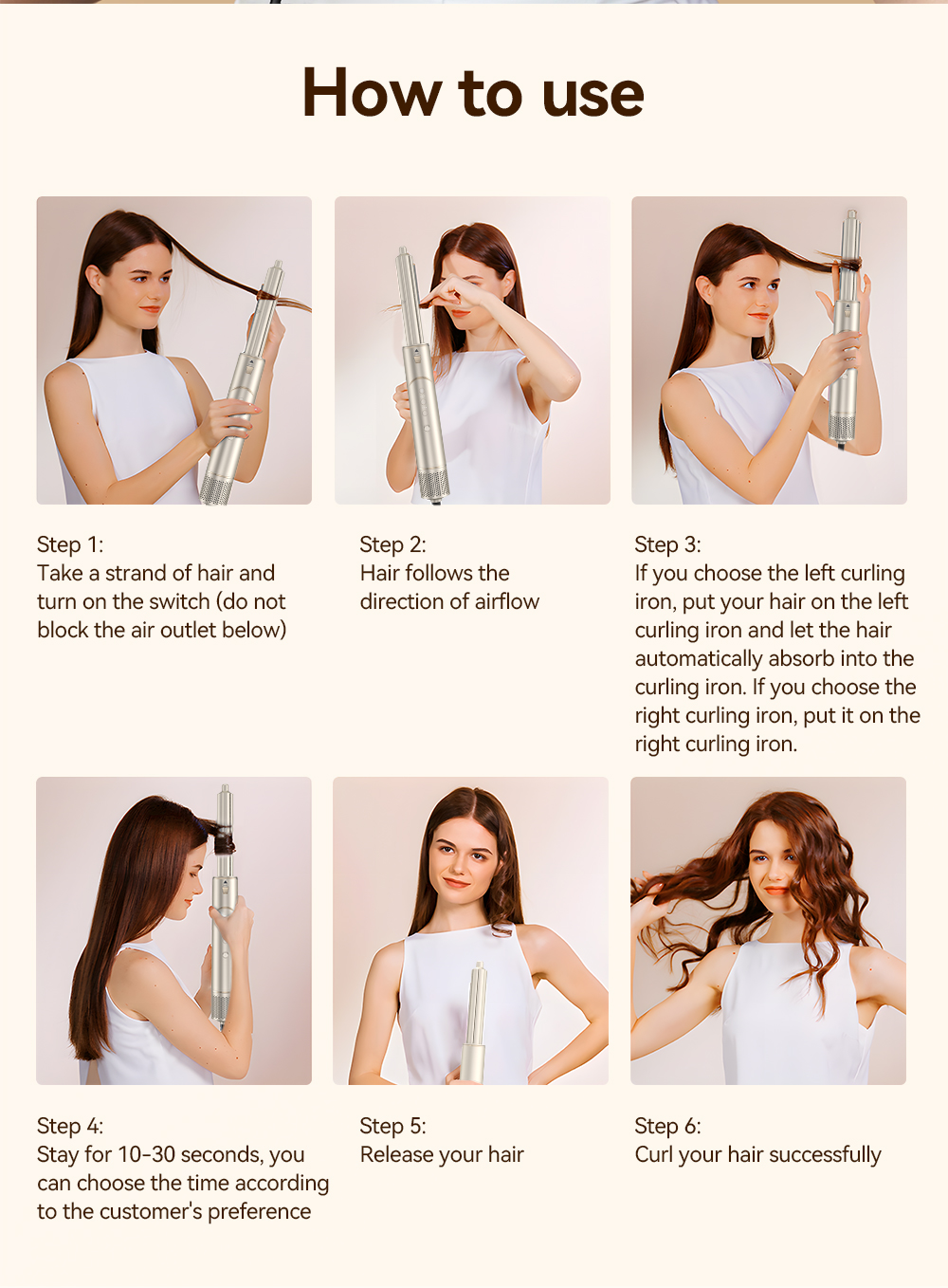 How to use

Step 1:
Take a strand of hair and turn on the switch (do not block the air outlet below)

Step 2:
Hair follows the direction of airflow

Step 3:
If you choose the left curling iron, put your hair on the left curling iron and let the hair automatically absorb into the curling iron. If you choose the right curling iron, put it on the right curling iron.

Step 4:
Stay for 10-30 seconds, you can choose the time according to the customer's preference

Step 5:
Release your hair

Step 6:
Curl your hair successfully