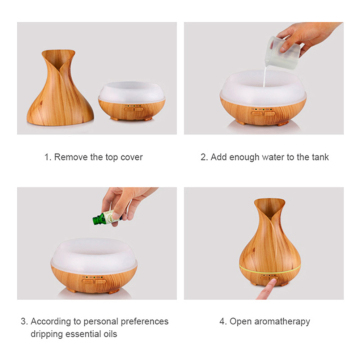 1. Remove the top cover

2. Add enough water to the tank

3. According to personal preferences dripping essential oils

4. Open aromatherapy