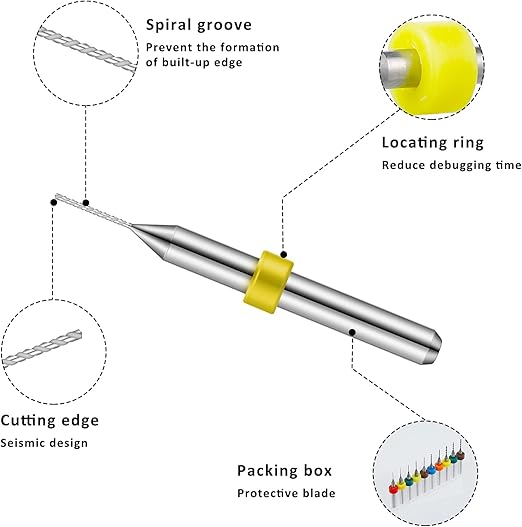 Spiral groove
Prevent the formation of built-up edge

Locating ring
Reduce debugging time

Cutting edge
Seismic design

Packing box
Protective blade