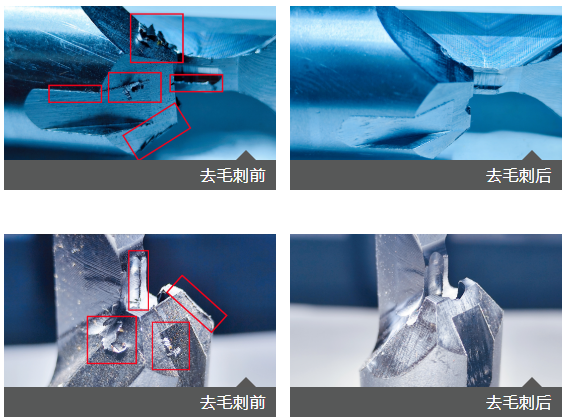 去毛刺前

去毛刺后

去毛刺前

去毛刺后