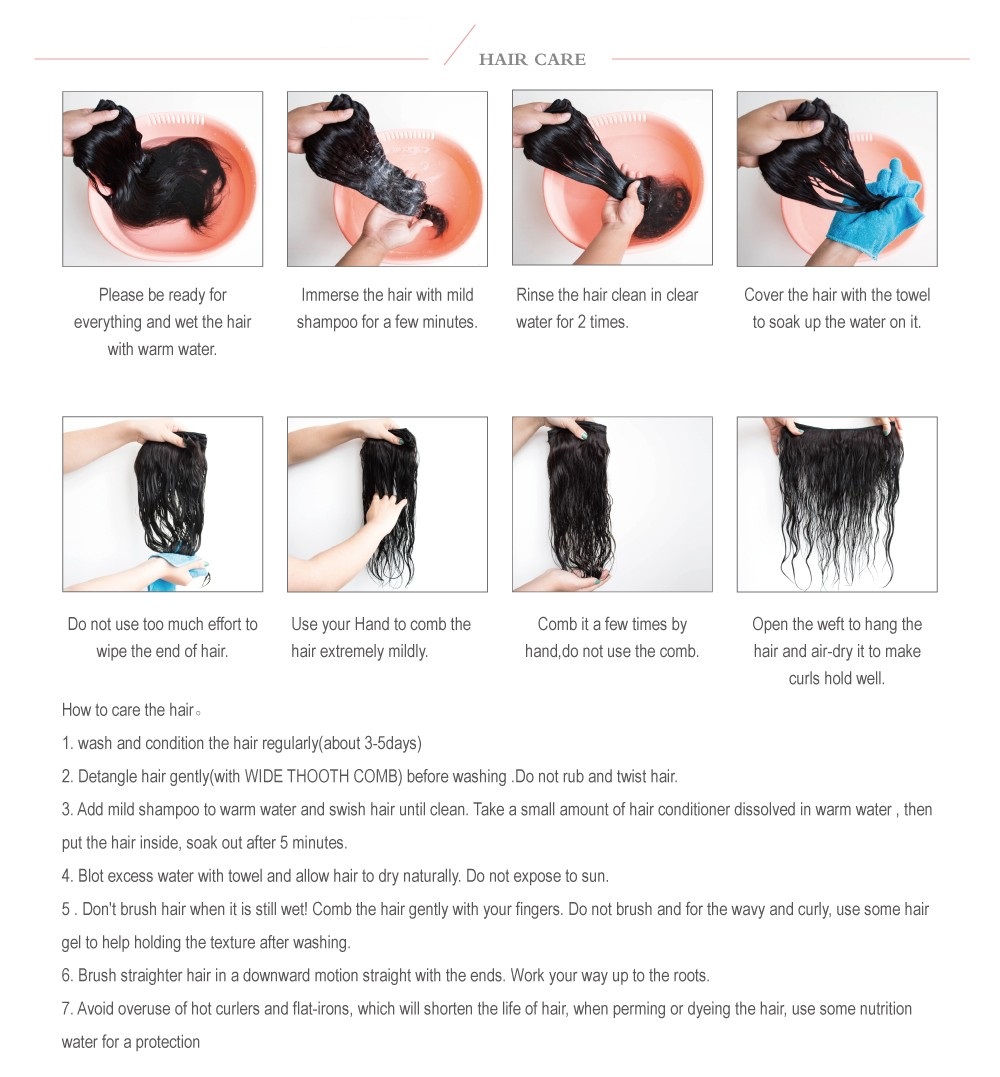 HAIR CARE

Please be ready for everything and wet the hair with warm water.

Immerse the hair with mild shampoo for a few minutes.

Rinse the hair clean in clear water for 2 times.

Cover the hair with the towel to soak up the water on it.

Do not use too much effort to wipe the end of hair.

Use your Hand to comb the hair extremely mildly.

Comb it a few times by hand,do not use the comb.

Open the weft to hang the hair and air-dry it to make curls hold well.

How to care the hair。

1. wash and condition the hair regularly(about 3-5days)

2. Detangle hair gently(with WIDE THOOTH COMB) before washing .Do not rub and twist hair.

3. Add mild shampoo to warm water and swish hair until clean. Take a small amount of hair conditioner dissolved in warm water , then put the hair inside, soak out after 5 minutes.

4. Blot excess water with towel and allow hair to dry naturally. Do not expose to sun.

5 . Don't brush hair when it is still wet! Comb the hair gently with your fingers. Do not brush and for the wavy and curly, use some hair gel to help holding the texture after washing.

6. Brush straighter hair in a downward motion straight with the ends. Work your way up to the roots.

7. Avoid overuse of hot curlers and flat-irons, which will shorten the life of hair, when perming or dyeing the hair, use some nutrition water for a protection