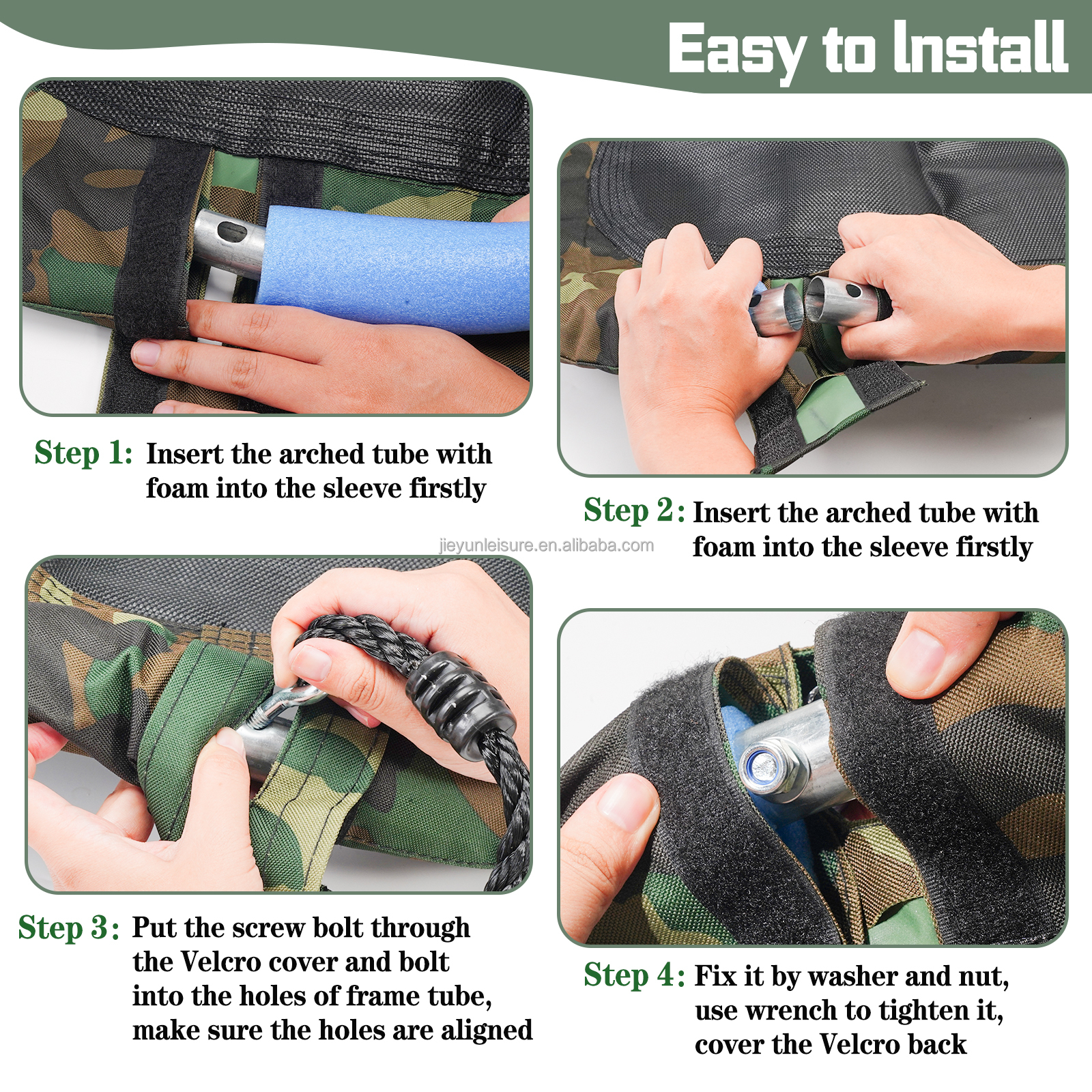 Easy to Install

Step 1: Insert the arched tube with foam into the sleeve firstly

Step 2: Insert the arched tube with foam into the sleeve firstly

jieyunleisure.en.alibaba.com

Step 3: Put the screw bolt through the Velcro cover and bolt into the holes of frame tube, make sure the holes are aligned

Step 4: Fix it by washer and nut, use wrench to tighten it, cover the Velcro back