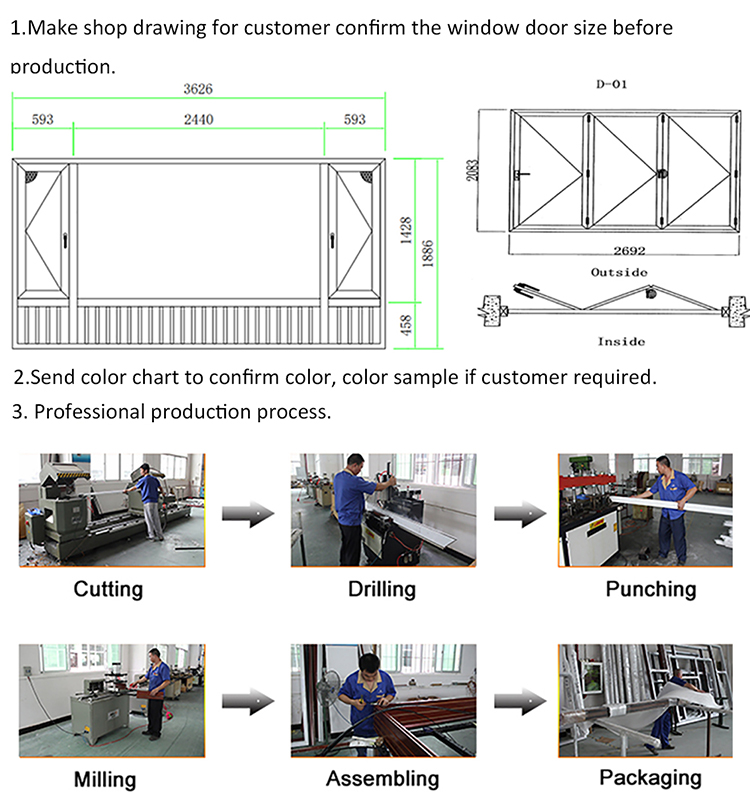 1.Make shop drawing for customer confirm the window door size before production.

3626

593

2440

593

1428

1886

458

D-01

2083

2692

Outside

Inside

2.Send color chart to confirm color, color sample if customer required.

3. Professional production process.

Cutting

Drilling

Punching

Milling

Assembling

Packaging