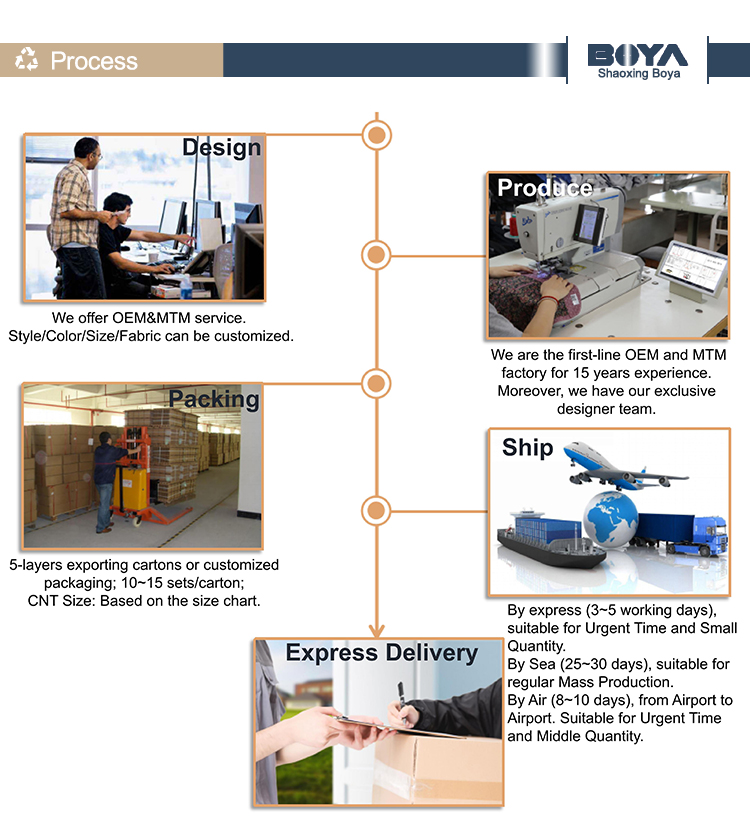 Process

BOYA
Shaoxing Boya

Design

We offer OEM&MTM service.
Style/Color/Size/Fabric can be customized.

Produce

We are the first-line OEM and MTM factory for 15 years experience. Moreover, we have our exclusive designer team.

Packing

5-layers exporting cartons or customized packaging; 10~15 sets/carton;
CNT Size: Based on the size chart.

Ship

By express (3~5 working days), suitable for Urgent Time and Small Quantity.
By Sea (25~30 days), suitable for regular Mass Production.
By Air (8~10 days), from Airport to Airport. Suitable for Urgent Time and Middle Quantity.

Express Delivery