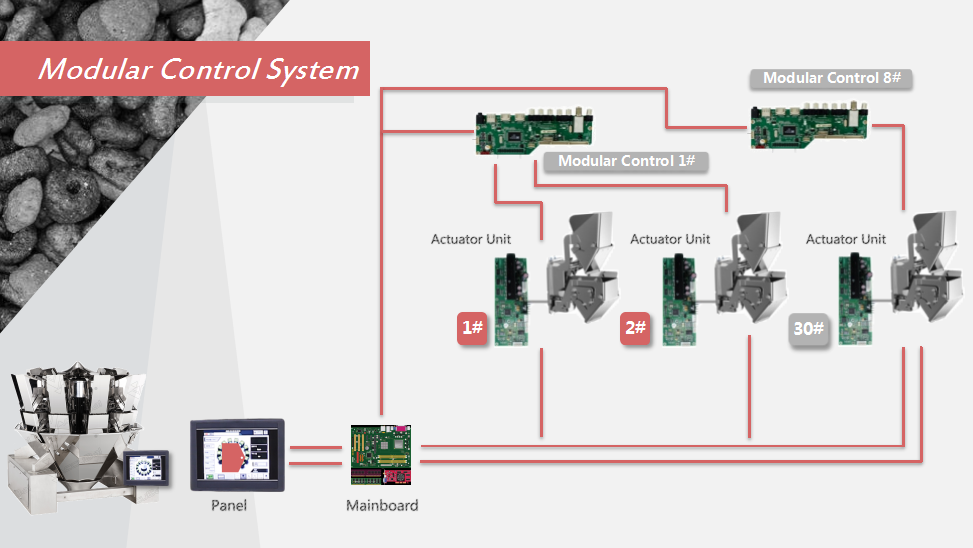 Modular Control System

Modular Control 8#

Modular Control 1#

Actuator Unit

Actuator Unit

Actuator Unit

1#

2#

30#

Panel

Mainboard