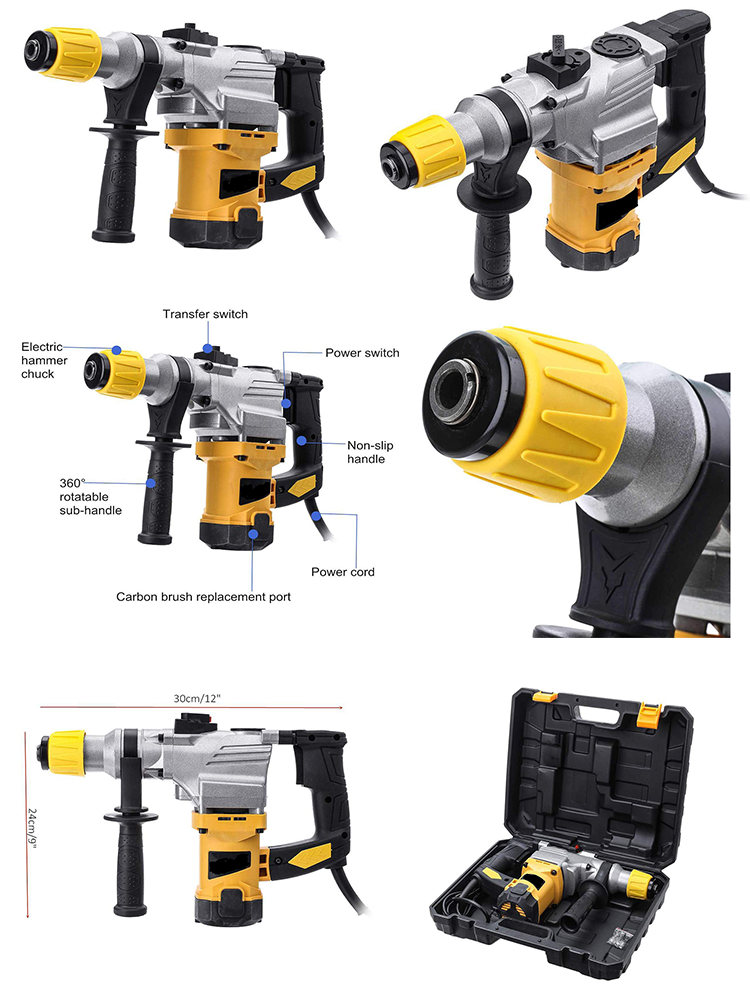 Transfer switch

Electric hammer chuck

Power switch

Non-slip handle

360° rotatable sub-handle

Power cord

Carbon brush replacement port

30cm/12"

24cm/9"