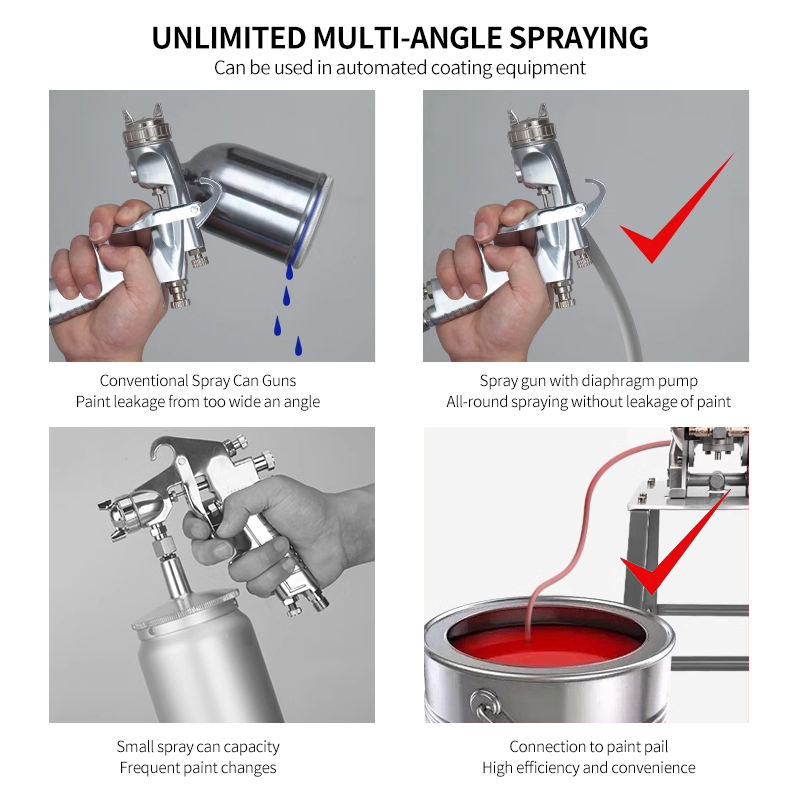 UNLIMITED MULTI-ANGLE SPRAYING
Can be used in automated coating equipment

Conventional Spray Can Guns
Paint leakage from too wide an angle

Spray gun with diaphragm pump
All-round spraying without leakage of paint

Small spray can capacity
Frequent paint changes

Connection to paint pail
High efficiency and convenience