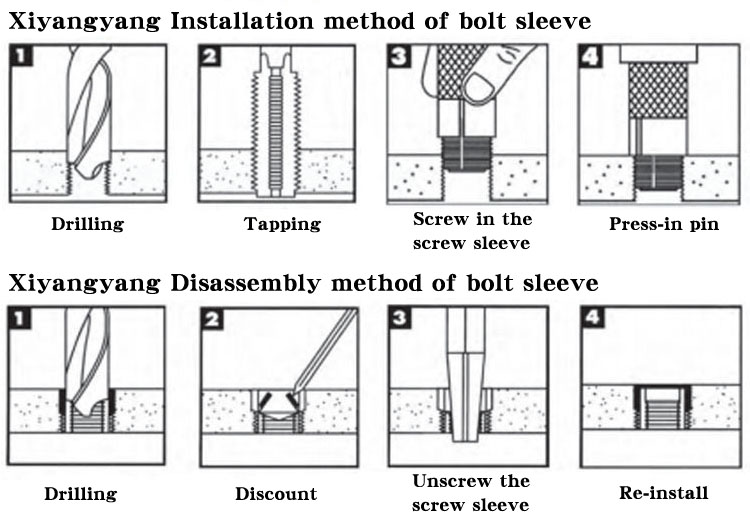 Xiyangyang Installation method of bolt sleeve

1
Drilling

2
Tapping

3
Screw in the screw sleeve

4
Press-in pin

Xiyangyang Disassembly method of bolt sleeve

1
Drilling

2
Discount

3
Unscrew the screw sleeve

4
Re-install