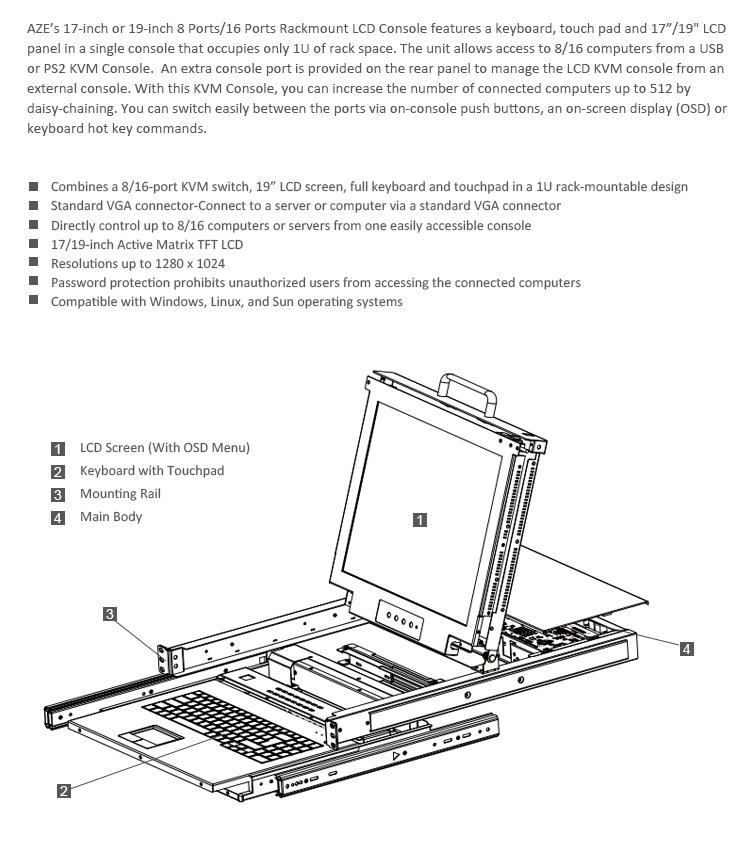 AZE's 17-inch or 19-inch 8 Ports/16 Ports Rackmount LCD Console features a keyboard, touch pad and 17"/19" LCD panel in a single console that occupies only 1U of rack space. The unit allows access to 8/16 computers from a USB or PS2 KVM Console. An extra console port is provided on the rear panel to manage the LCD KVM console from an external console. With this KVM Console, you can increase the number of connected computers up to 512 by daisy-chaining. You can switch easily between the ports via on-console push buttons, an on-screen display (OSD) or keyboard hot key commands.

■ Combines a 8/16-port KVM switch, 19" LCD screen, full keyboard and touchpad in a 1U rack-mountable design
■ Standard VGA connector-Connect to a server or computer via a standard VGA connector
■ Directly control up to 8/16 computers or servers from one easily accessible console
■ 17/19-inch Active Matrix TFT LCD
■ Resolutions up to 1280 x 1024
■ Password protection prohibits unauthorized users from accessing the connected computers
■ Compatible with Windows, Linux, and Sun operating systems

1 LCD Screen (With OSD Menu)
2 Keyboard with Touchpad
3 Mounting Rail
4 Main Body

1

3

4

2