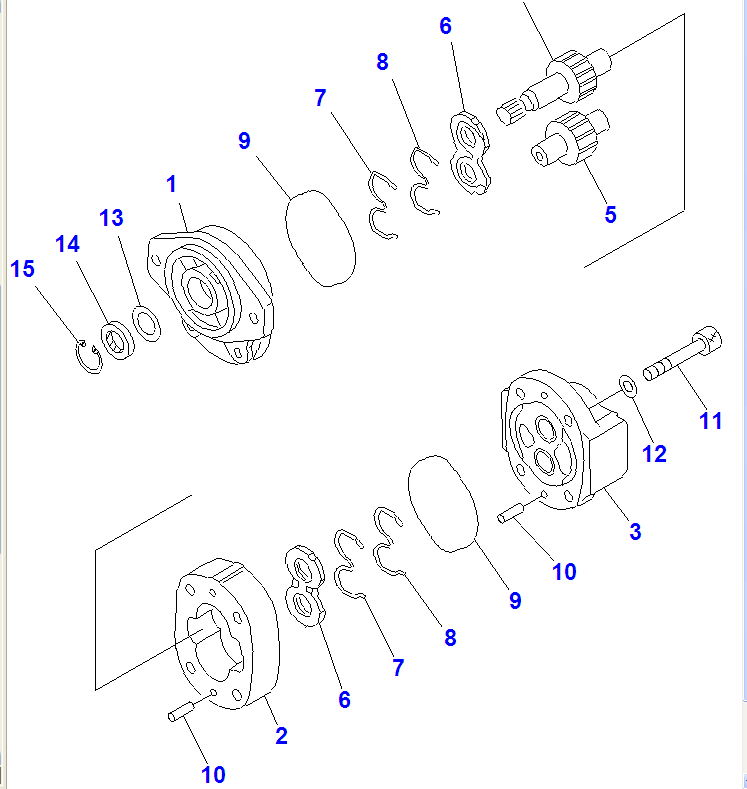 6
8
7
9
1
13
14
15
5
11
12
3
10
9
8
7
6
2
10