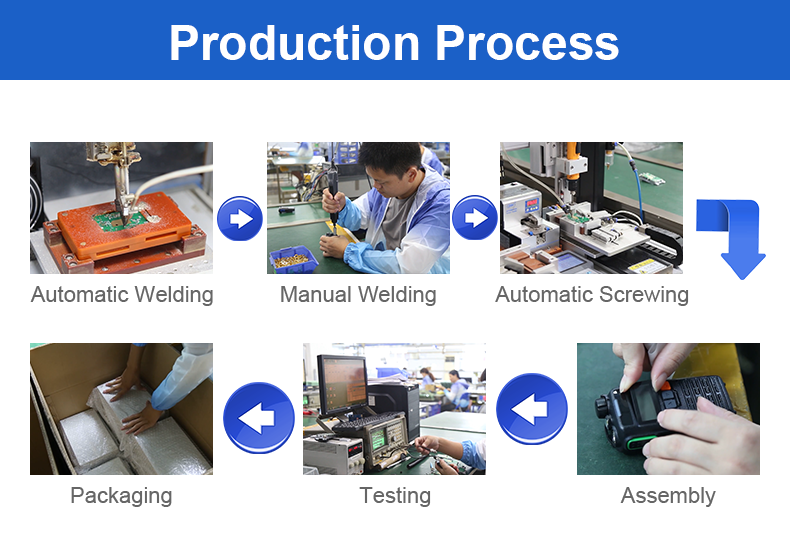 Production Process

Automatic Welding

Manual Welding

Automatic Screwing

Packaging

Testing

Assembly