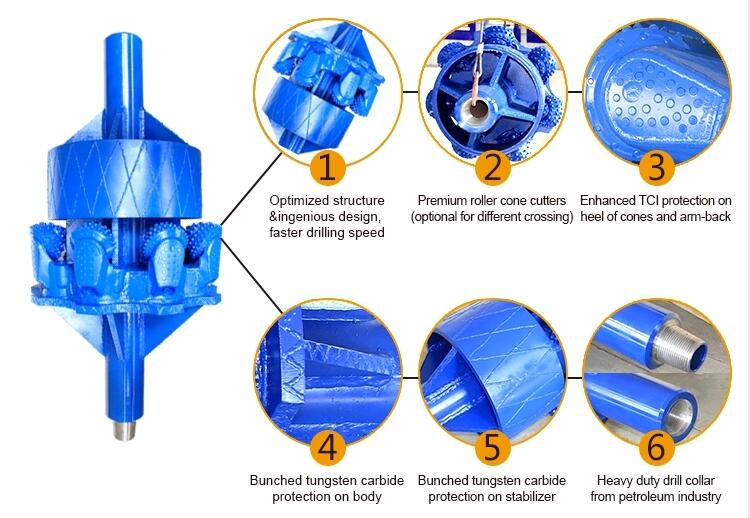 1

Optimized structure &ingenious design, faster drilling speed

2

Premium roller cone cutters (optional for different crossing)

3

Enhanced TCI protection on heel of cones and arm-back

4

Bunched tungsten carbide protection on body

5

Bunched tungsten carbide protection on stabilizer

6

Heavy duty drill collar from petroleum industry