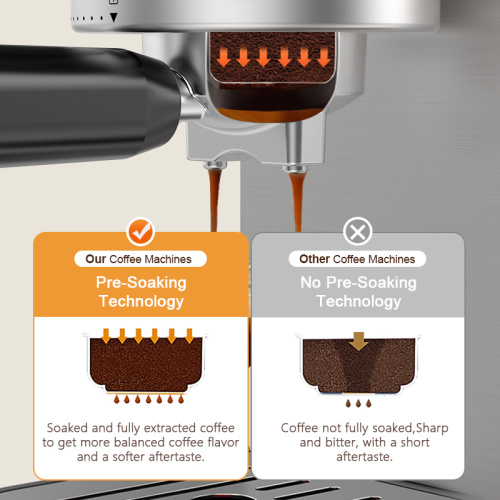 Our Coffee Machines

Pre-Soaking Technology

Soaked and fully extracted coffee to get more balanced coffee flavor and a softer aftertaste.

Other Coffee Machines

No Pre-Soaking Technology

Coffee not fully soaked,Sharp and bitter, with a short aftertaste.