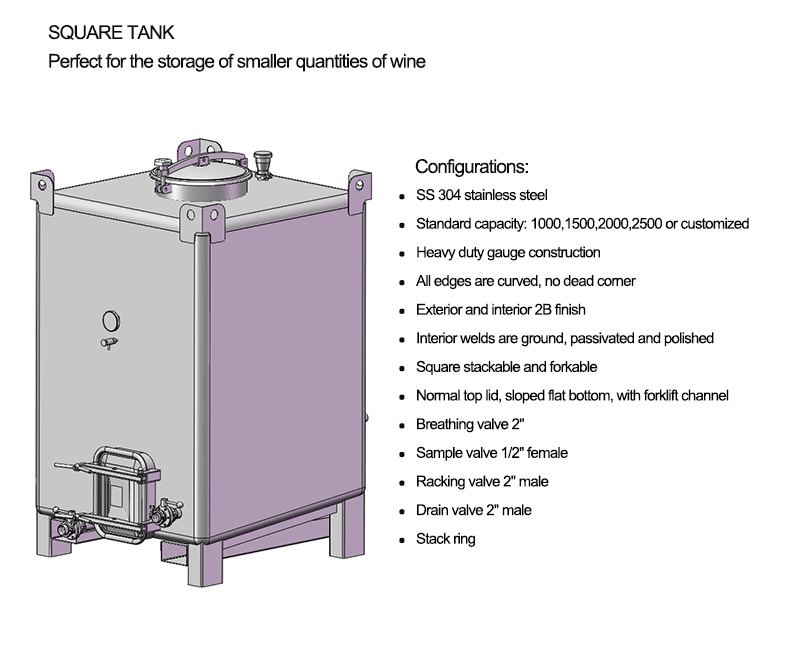 SQUARE TANK

Perfect for the storage of smaller quantities of wine

Configurations:

- SS 304 stainless steel
- Standard capacity: 1000,1500,2000,2500 or customized
- Heavy duty gauge construction
- All edges are curved, no dead corner
- Exterior and interior 2B finish
- Interior welds are ground, passivated and polished
- Square stackable and forkable
- Normal top lid, sloped flat bottom, with forklift channel
- Breathing valve 2"
- Sample valve 1/2" female
- Racking valve 2" male
- Drain valve 2" male
- Stack ring