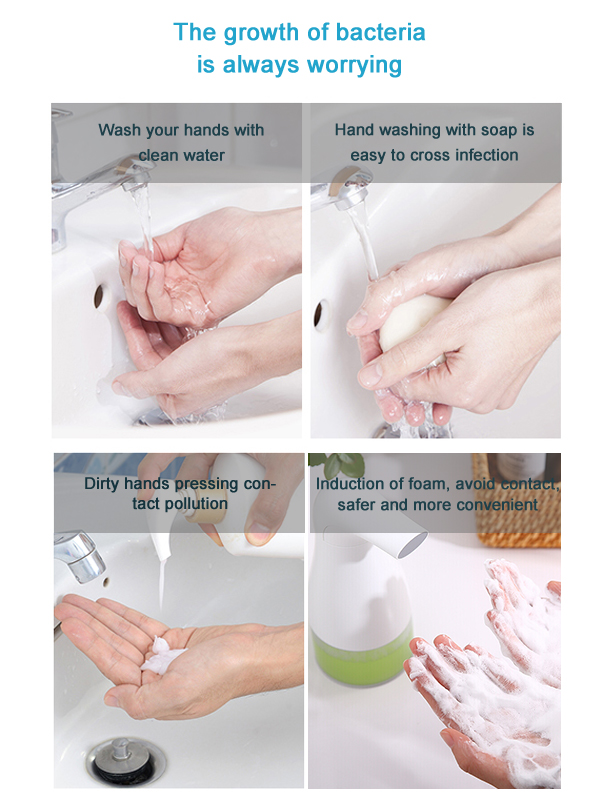 The growth of bacteria is always worrying

Wash your hands with clean water

Hand washing with soap is easy to cross infection

Dirty hands pressing contact pollution

Induction of foam, avoid contact, safer and more convenient