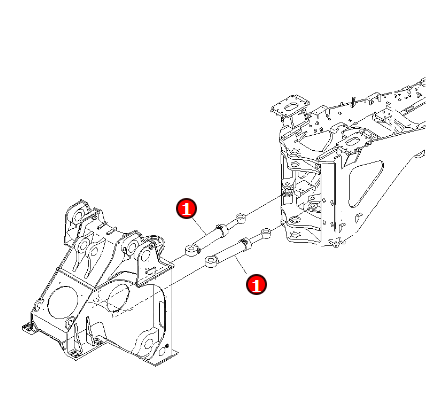 1

1