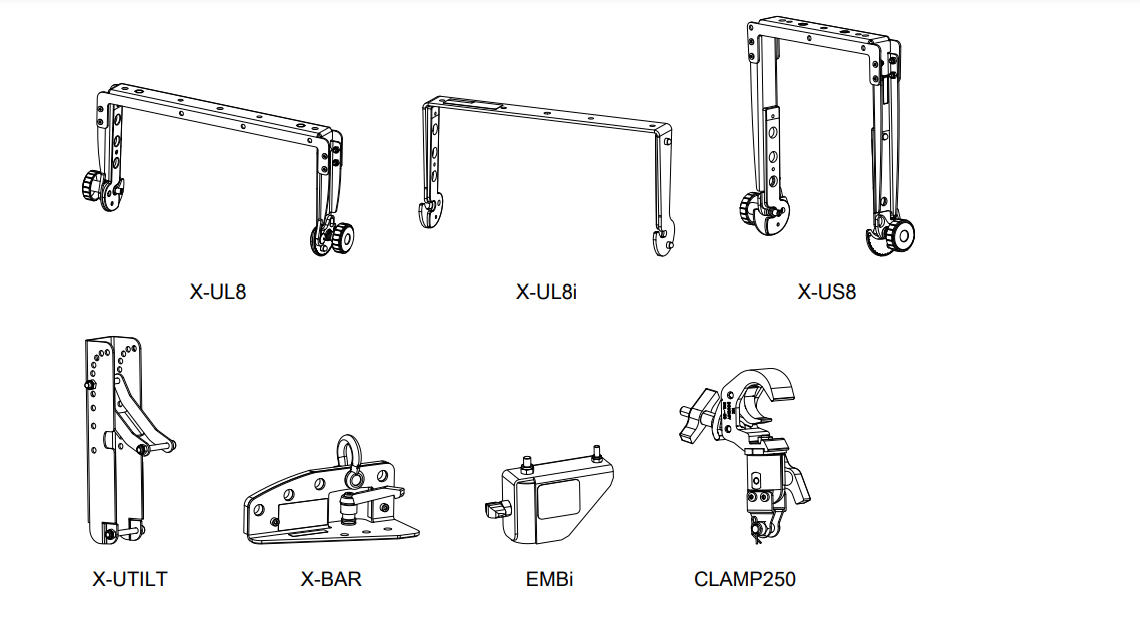 X-UL8

X-UL8i

X-US8

X-UTILT

X-BAR

EMBi

CLAMP250