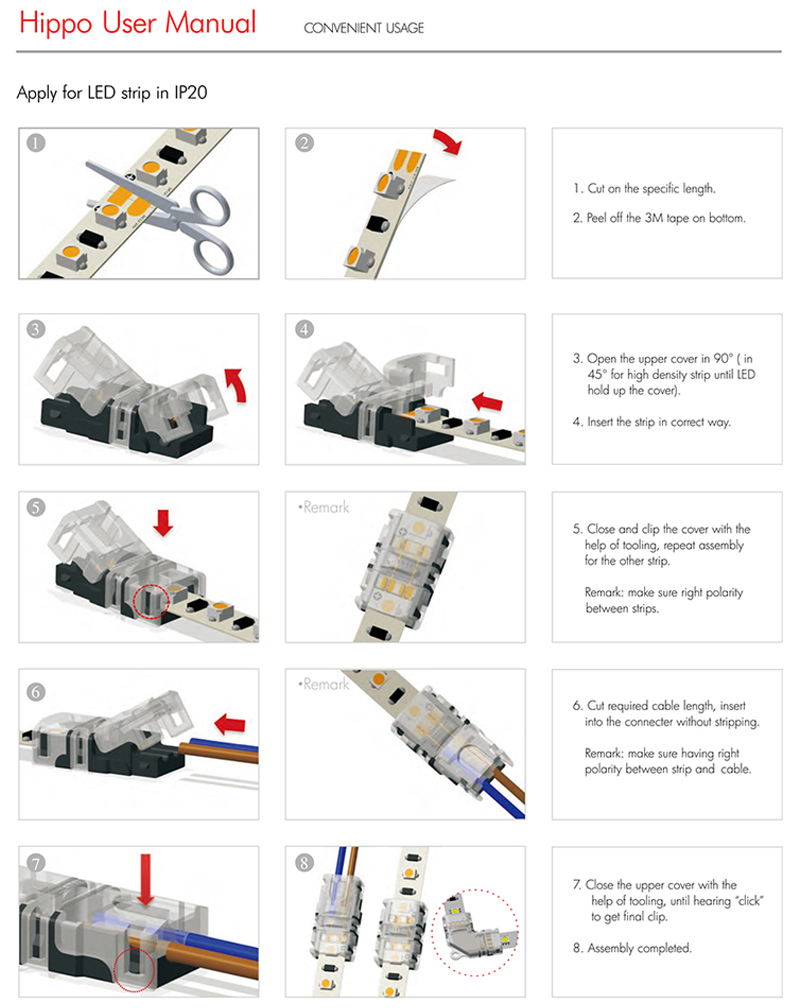 Hippo User Manual CONVENIENT USAGE

Apply for LED strip in IP20

1

2

1. Cut on the specific length.

2. Peel off the 3M tape on bottom.

3

4

3. Open the upper cover in 90° ( in 45° for high density strip until LED hold up the cover).

4. Insert the strip in correct way.

5

•Remark

5. Close and clip the cover with the help of tooling, repeat assembly for the other strip.

Remark: make sure right polarity between strips.

6

•Remark

6. Cut required cable length, insert into the connecter without stripping.

Remark: make sure having right polarity between strip and cable.

7

8

7. Close the upper cover with the help of tooling, until hearing "click" to get final clip.

8. Assembly completed.