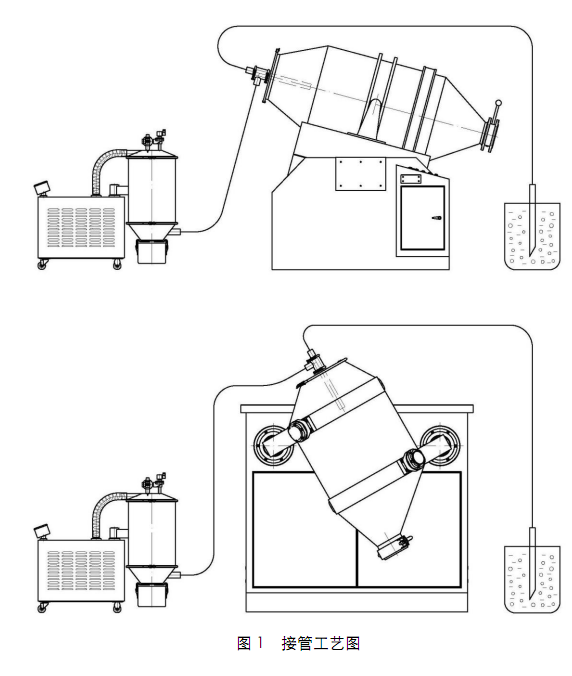 图 1　接管工艺图