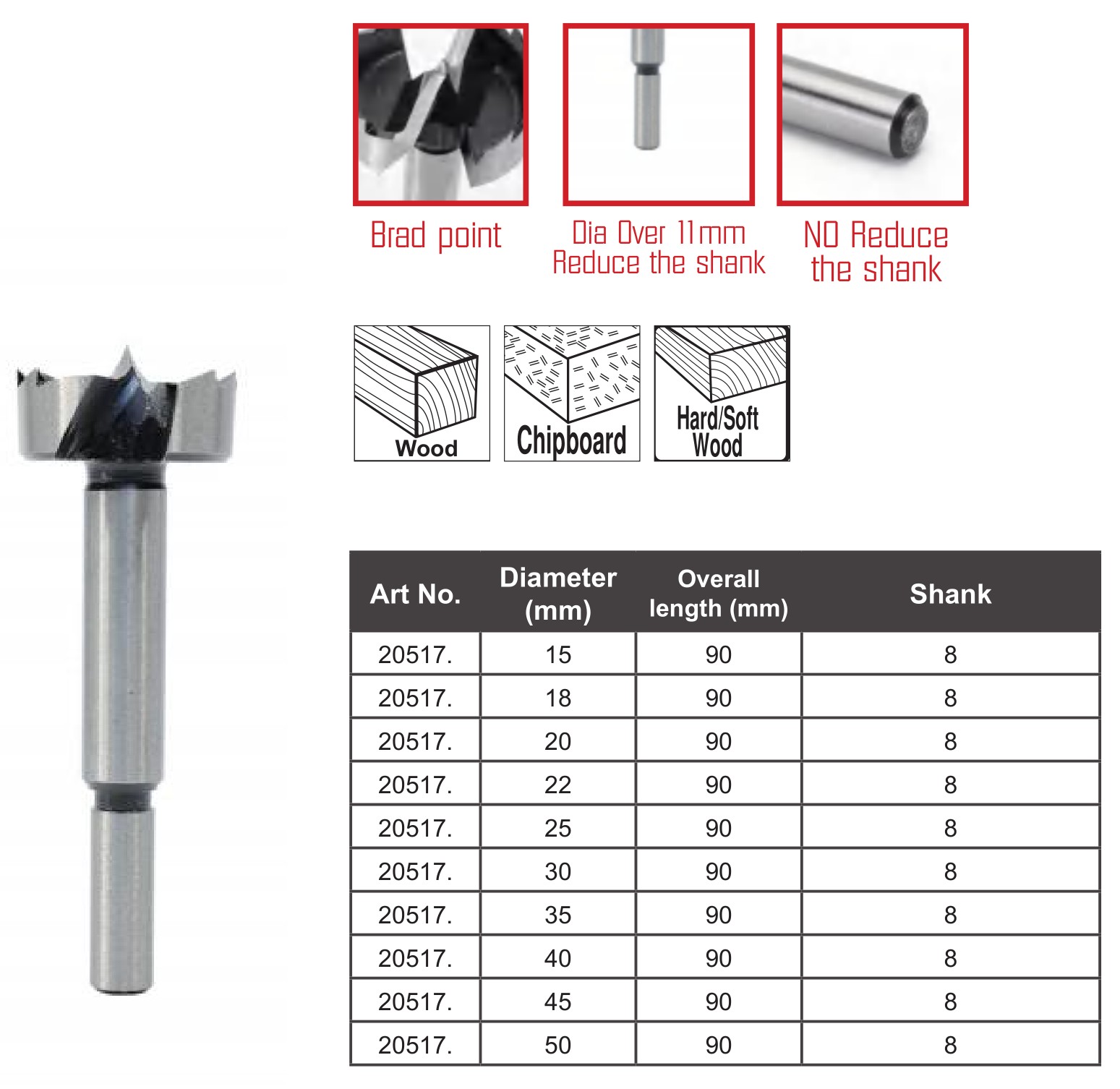 Brad point

Dia Over 11mm
Reduce the shank

NO Reduce
the shank

Wood

Chipboard

Hard/Soft
Wood

| Art No. | Diameter (mm) | Overall length (mm) | Shank |
|---|---|---|---|
| 20517. | 15 | 90 | 8 |
| 20517. | 18 | 90 | 8 |
| 20517. | 20 | 90 | 8 |
| 20517. | 22 | 90 | 8 |
| 20517. | 25 | 90 | 8 |
| 20517. | 30 | 90 | 8 |
| 20517. | 35 | 90 | 8 |
| 20517. | 40 | 90 | 8 |
| 20517. | 45 | 90 | 8 |
| 20517. | 50 | 90 | 8 |