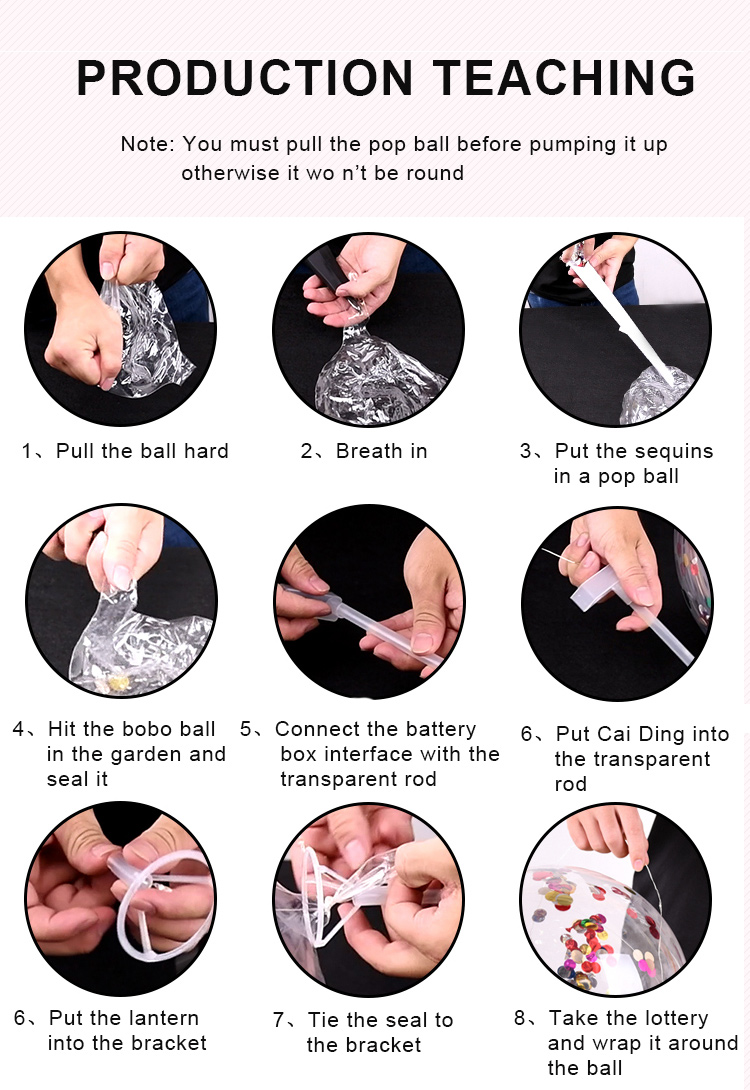 PRODUCTION TEACHING

Note: You must pull the pop ball before pumping it up otherwise it wo n't be round

1、Pull the ball hard

2、Breath in

3、Put the sequins in a pop ball

4、Hit the bobo ball in the garden and seal it

5、Connect the battery box interface with the transparent rod

6、Put Cai Ding into the transparent rod

6、Put the lantern into the bracket

7、Tie the seal to the bracket

8、Take the lottery and wrap it around the ball