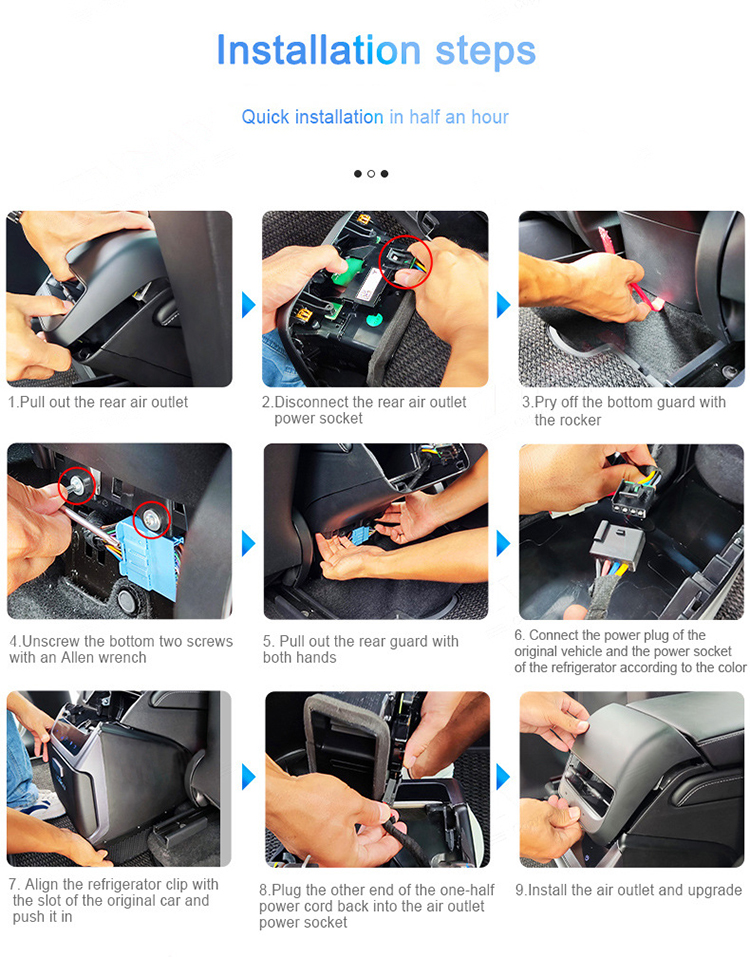 Installation steps

Quick installation in half an hour

1.Pull out the rear air outlet

2.Disconnect the rear air outlet power socket

3.Pry off the bottom guard with the rocker

4.Unscrew the bottom two screws with an Allen wrench

5. Pull out the rear guard with both hands

6. Connect the power plug of the original vehicle and the power socket of the refrigerator according to the color

7. Align the refrigerator clip with the slot of the original car and push it in

8.Plug the other end of the one-half power cord back into the air outlet power socket

9.Install the air outlet and upgrade