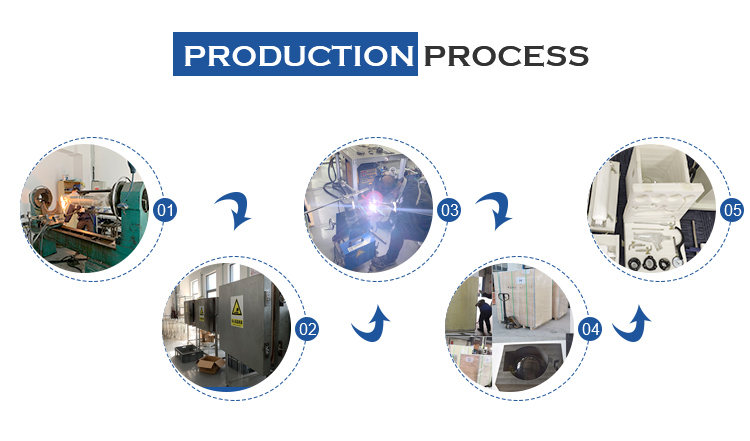 PRODUCTION PROCESS

01

02

03

04

05