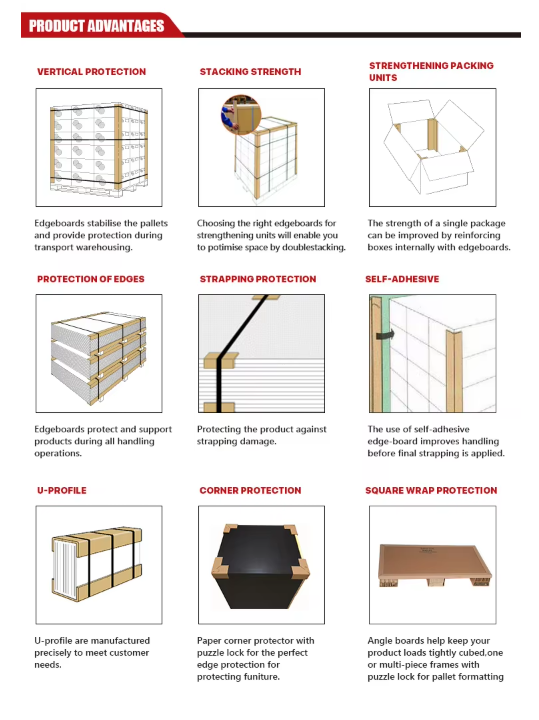 PRODUCT ADVANTAGES

VERTICAL PROTECTION

Edgeboards stabilise the pallets and provide protection during transport warehousing.

STACKING STRENGTH

Choosing the right edgeboards for strengthening units will enable you to potimise space by doublestacking.

STRENGTHENING PACKING UNITS

The strength of a single package can be improved by reinforcing boxes internally with edgeboards.

PROTECTION OF EDGES

Edgeboards protect and support products during all handling operations.

STRAPPING PROTECTION

Protecting the product against strapping damage.

SELF-ADHESIVE

The use of self-adhesive edge-board improves handling before final strapping is applied.

U-PROFILE

U-profile are manufactured precisely to meet customer needs.

CORNER PROTECTION

Paper corner protector with puzzle lock for the perfect edge protection for protecting funiture.

SQUARE WRAP PROTECTION

Angle boards help keep your product loads tightly cubed,one or multi-piece frames with puzzle lock for pallet formatting