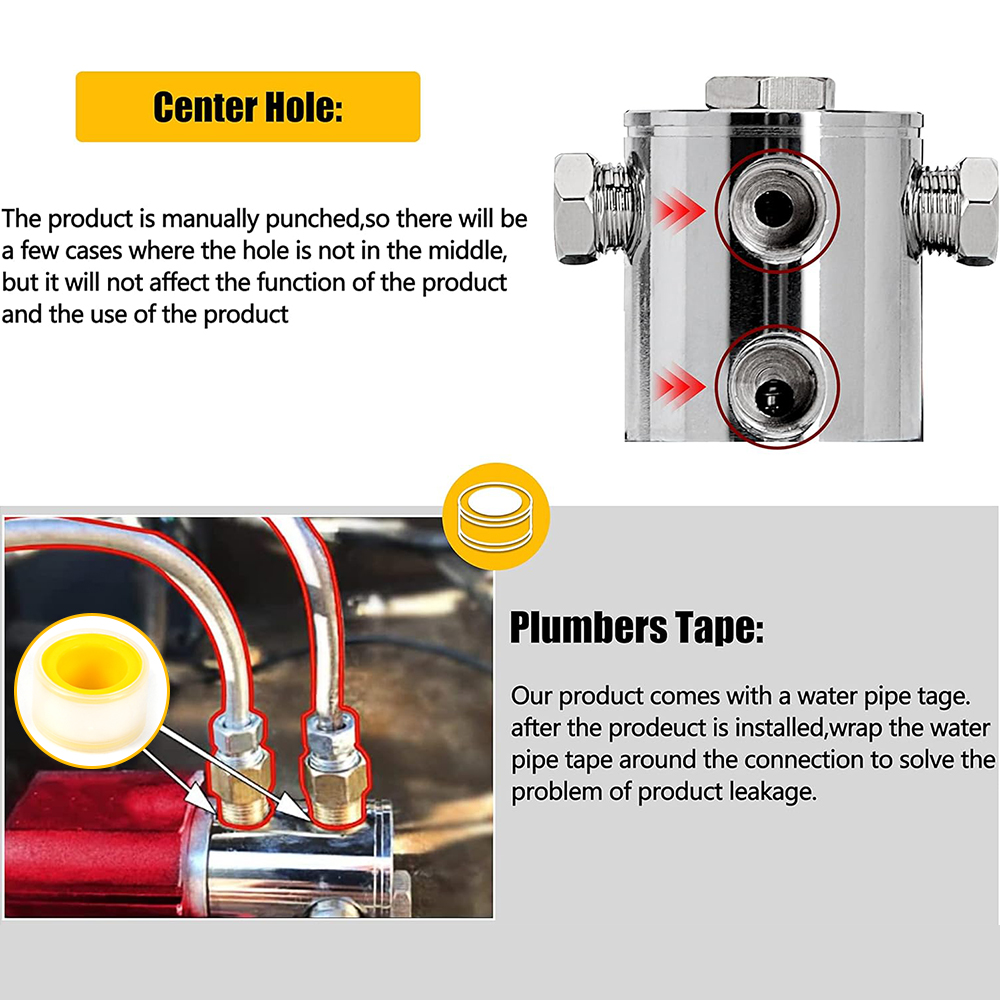 Center Hole:

The product is manually punched,so there will be a few cases where the hole is not in the middle, but it will not affect the function of the product and the use of the product

Plumbers Tape:

Our product comes with a water pipe tage. after the prodeuct is installed,wrap the water pipe tape around the connection to solve the problem of product leakage.