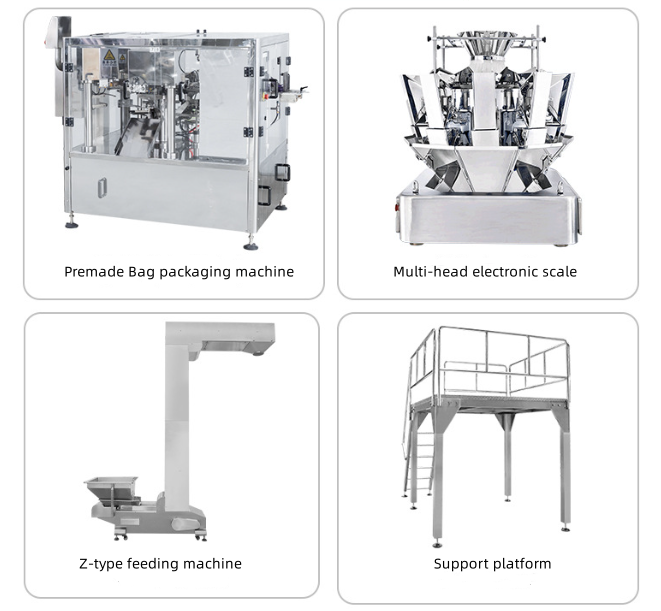 Premade Bag packaging machine

Multi-head electronic scale

Z-type feeding machine

Support platform