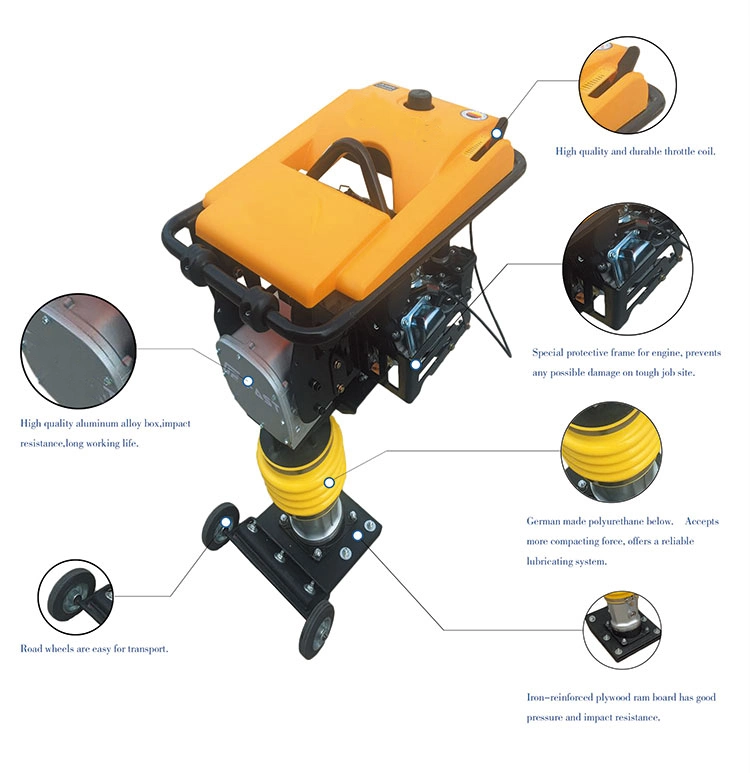 High quality and durable throttle coil.

Special protective frame for engine, prevents any possible damage on tough job site.

High quality aluminum alloy box,impact resistance,long working life.

German made polyurethane below. Accepts more compacting force, offers a reliable lubricating system.

Road wheels are easy for transport.

Iron-reinforced plywood ram board has good pressure and impact resistance.