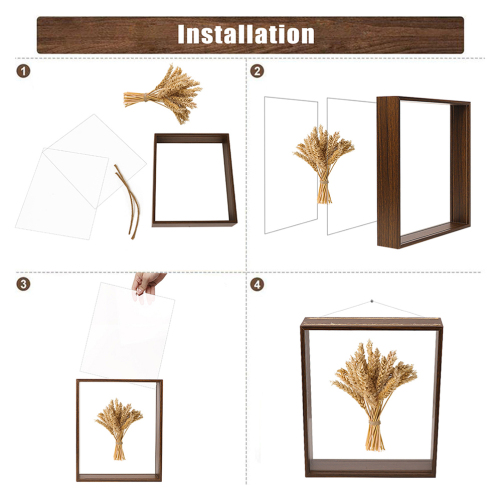 Installation

1

2

3

4