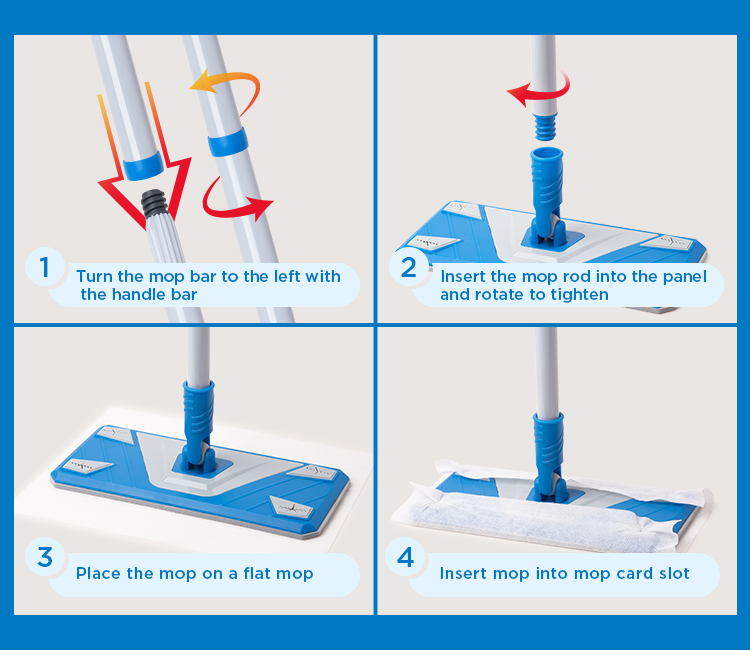 1
Turn the mop bar to the left with the handle bar

2
Insert the mop rod into the panel and rotate to tighten

3
Place the mop on a flat mop

4
Insert mop into mop card slot