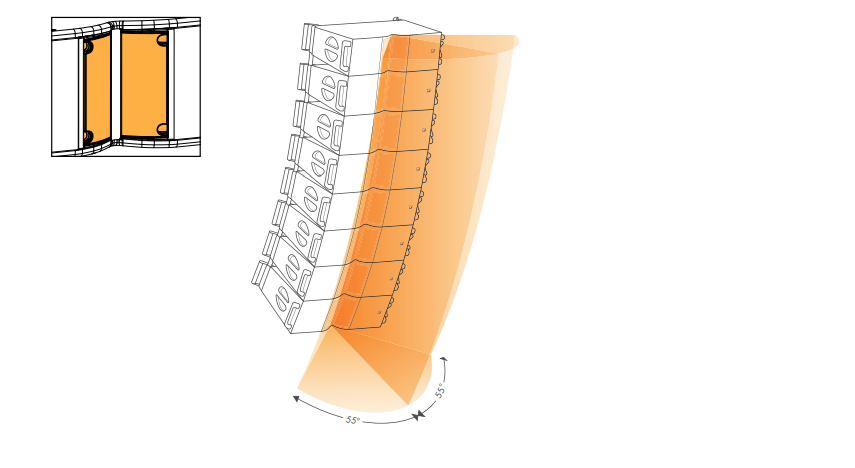 55°
55°