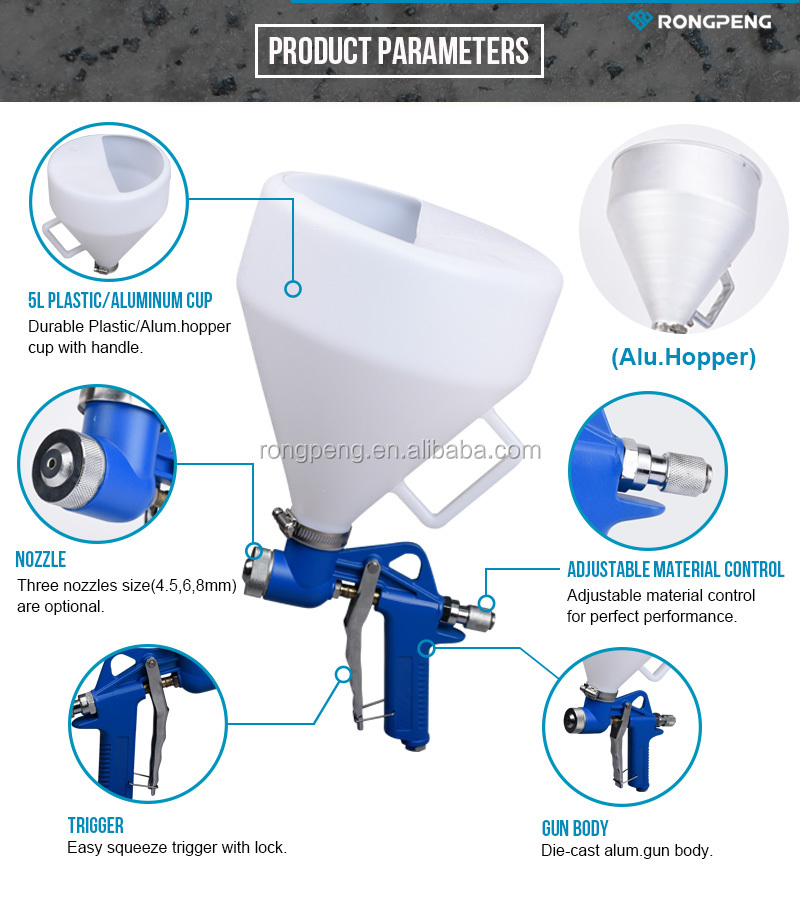 RONGPENG

PRODUCT PARAMETERS

5L PLASTIC/ALUMINUM CUP
Durable Plastic/Alum.hopper cup with handle.

(Alu.Hopper)

rongpeng.en.alibaba.com

NOZZLE
Three nozzles size(4.5,6,8mm) are optional.

ADJUSTABLE MATERIAL CONTROL
Adjustable material control for perfect performance.

TRIGGER
Easy squeeze trigger with lock.

GUN BODY
Die-cast alum.gun body.