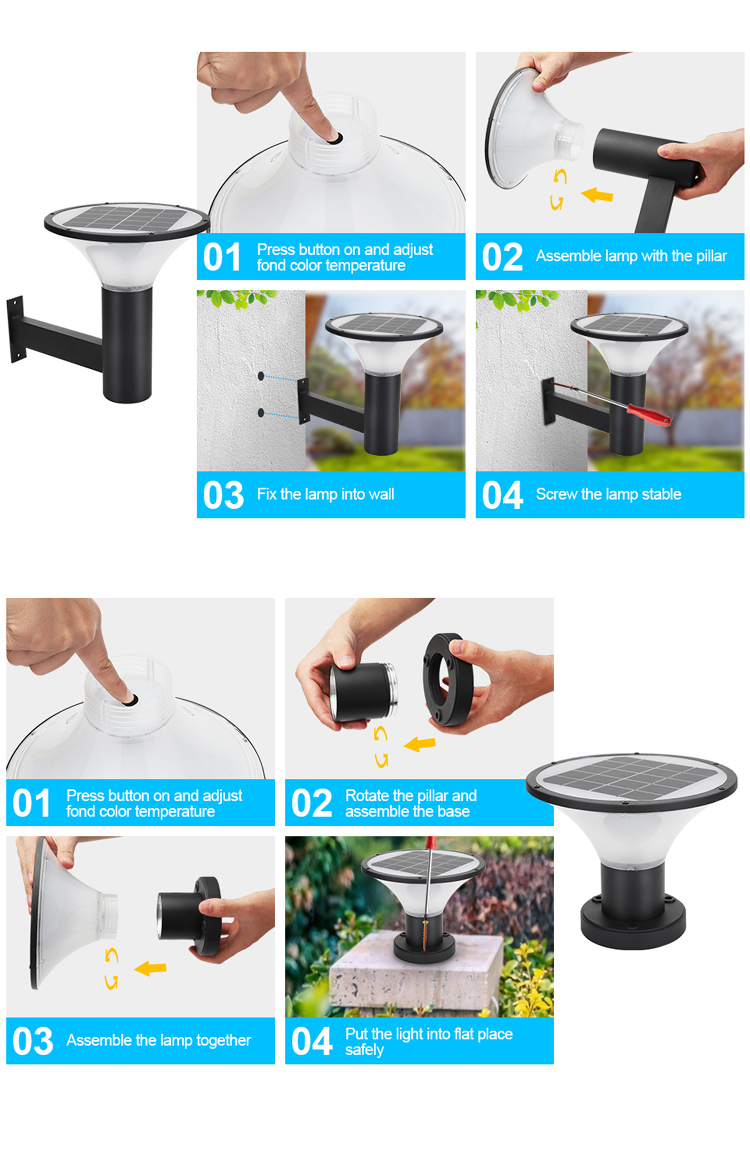 01 Press button on and adjust fond color temperature

02 Assemble lamp with the pillar

03 Fix the lamp into wall

04 Screw the lamp stable

01 Press button on and adjust fond color temperature

02 Rotate the pillar and assemble the base

03 Assemble the lamp together

04 Put the light into flat place safely