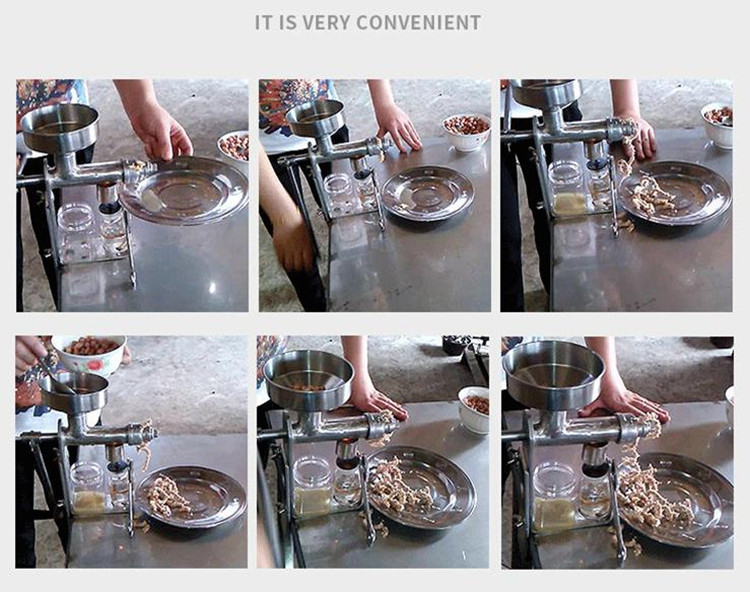 IT IS VERY CONVENIENT