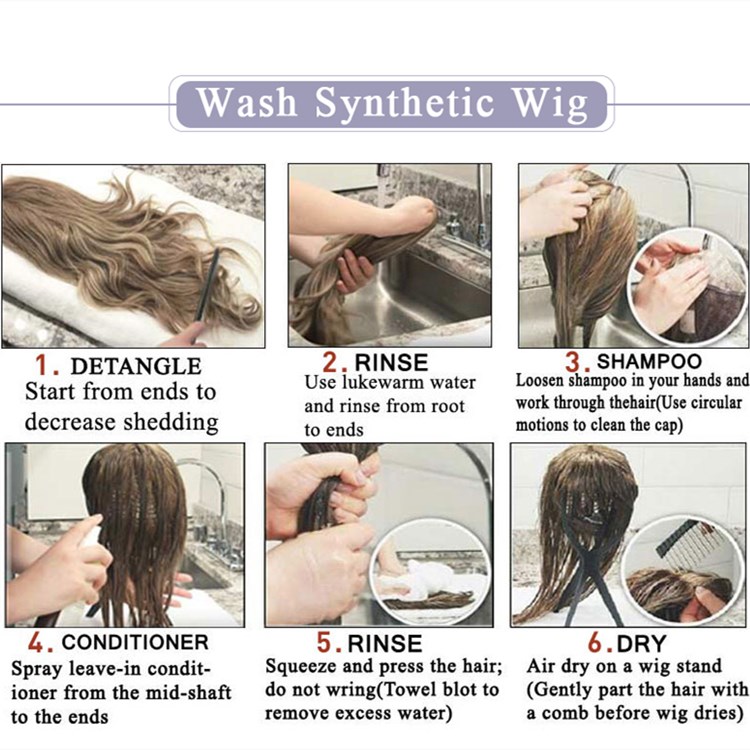 Wash Synthetic Wig

1. DETANGLE
Start from ends to decrease shedding

2. RINSE
Use lukewarm water and rinse from root to ends

3. SHAMPOO
Loosen shampoo in your hands and work through thehair(Use circular motions to clean the cap)

4. CONDITIONER
Spray leave-in conditioner from the mid-shaft to the ends

5. RINSE
Squeeze and press the hair; do not wring(Towel blot to remove excess water)

6. DRY
Air dry on a wig stand (Gently part the hair with a comb before wig dries)