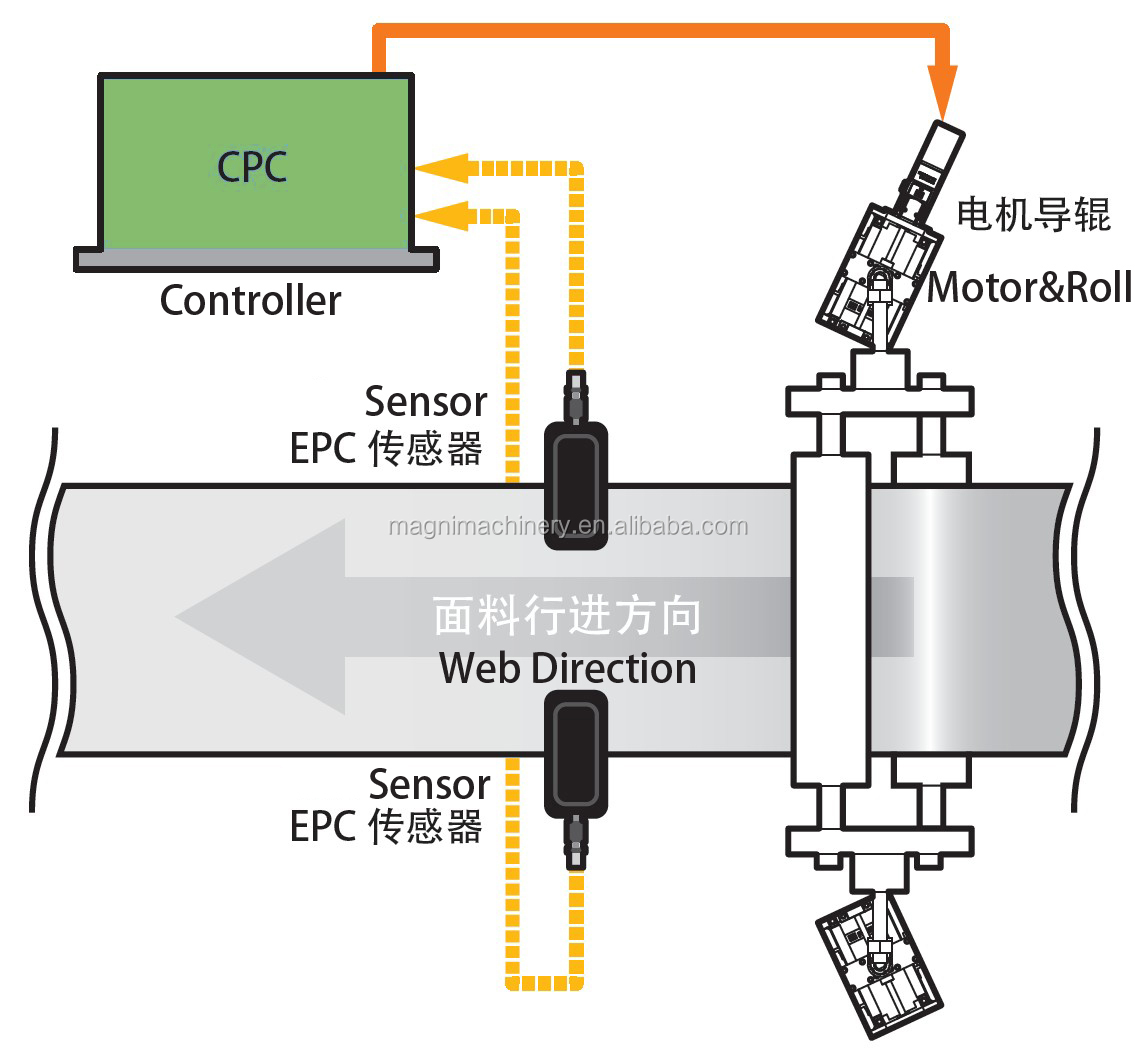 CPC

Controller

电机导辊
Motor&Roll

Sensor
EPC 传感器

magnimachinery.en.alibaba.com

面料行进方向
Web Direction

Sensor
EPC 传感器