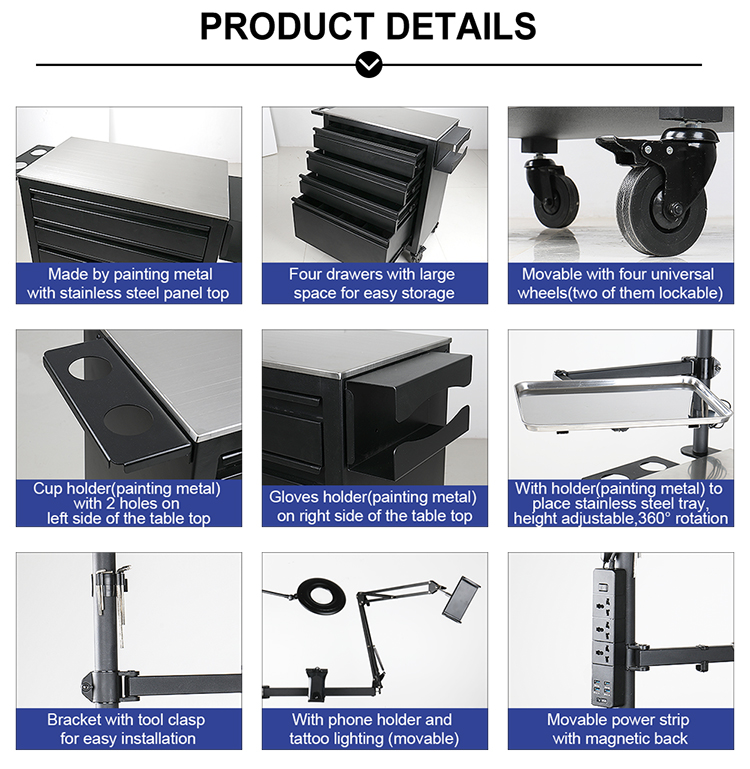 PRODUCT DETAILS

Made by painting metal with stainless steel panel top

Four drawers with large space for easy storage

Movable with four universal wheels(two of them lockable)

Cup holder(painting metal) with 2 holes on left side of the table top

Gloves holder(painting metal) on right side of the table top

With holder(painting metal) to place stainless steel tray, height adjustable,360° rotation

Bracket with tool clasp for easy installation

With phone holder and tattoo lighting (movable)

Movable power strip with magnetic back