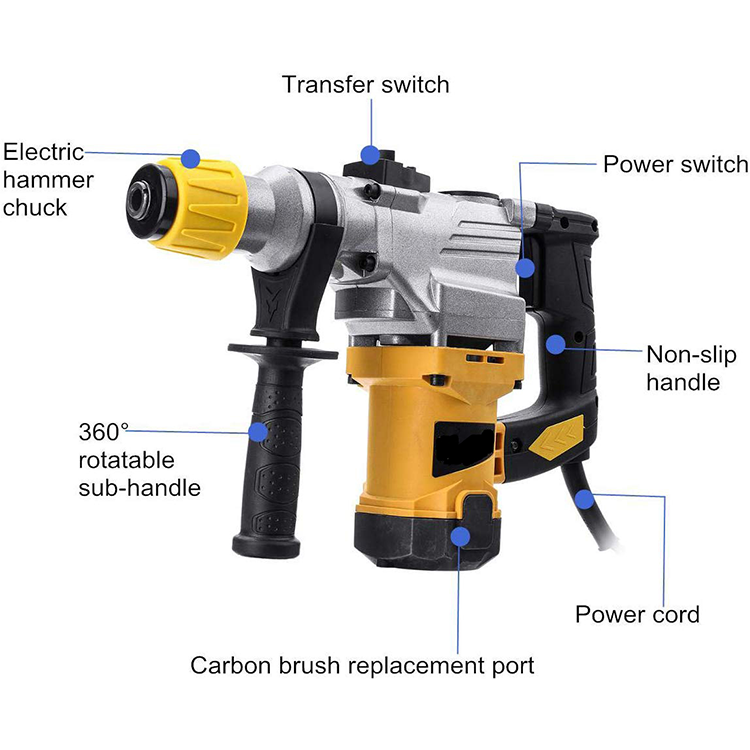 Transfer switch

Electric hammer chuck

Power switch

Non-slip handle

360° rotatable sub-handle

Power cord

Carbon brush replacement port