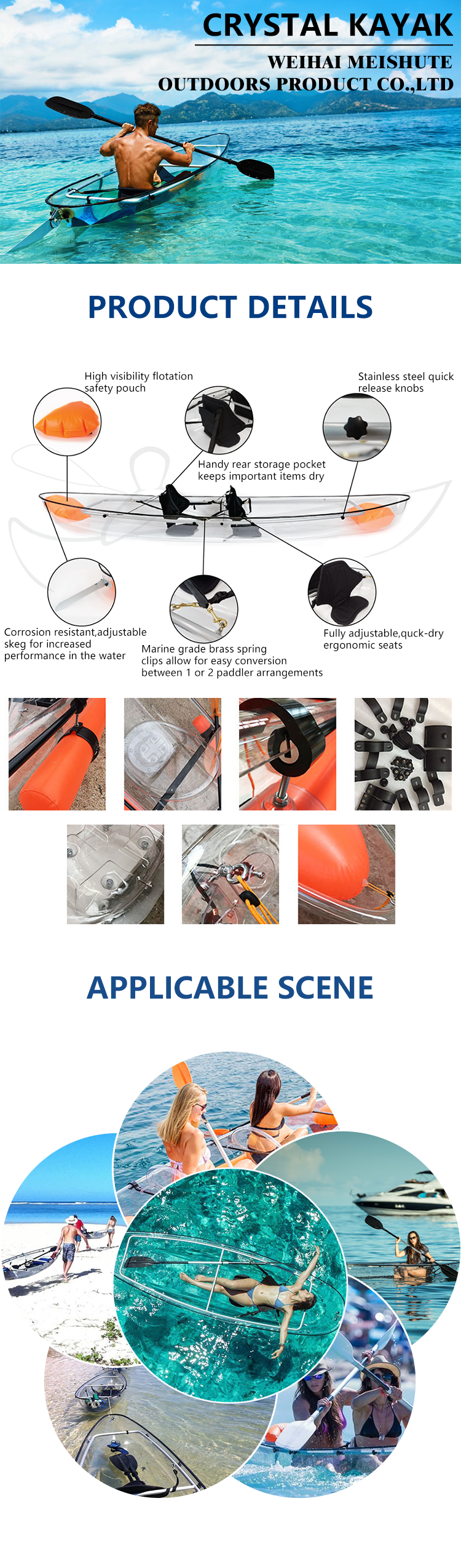 CRYSTAL KAYAK

WEIHAI MEISHUTE OUTDOORS PRODUCT CO.,LTD

PRODUCT DETAILS

High visibility flotation safety pouch

Stainless steel quick release knobs

Handy rear storage pocket keeps important items dry

Corrosion resistant,adjustable skeg for increased performance in the water

Marine grade brass spring clips allow for easy conversion between 1 or 2 paddler arrangements

Fully adjustable,quck-dry ergonomic seats

APPLICABLE SCENE