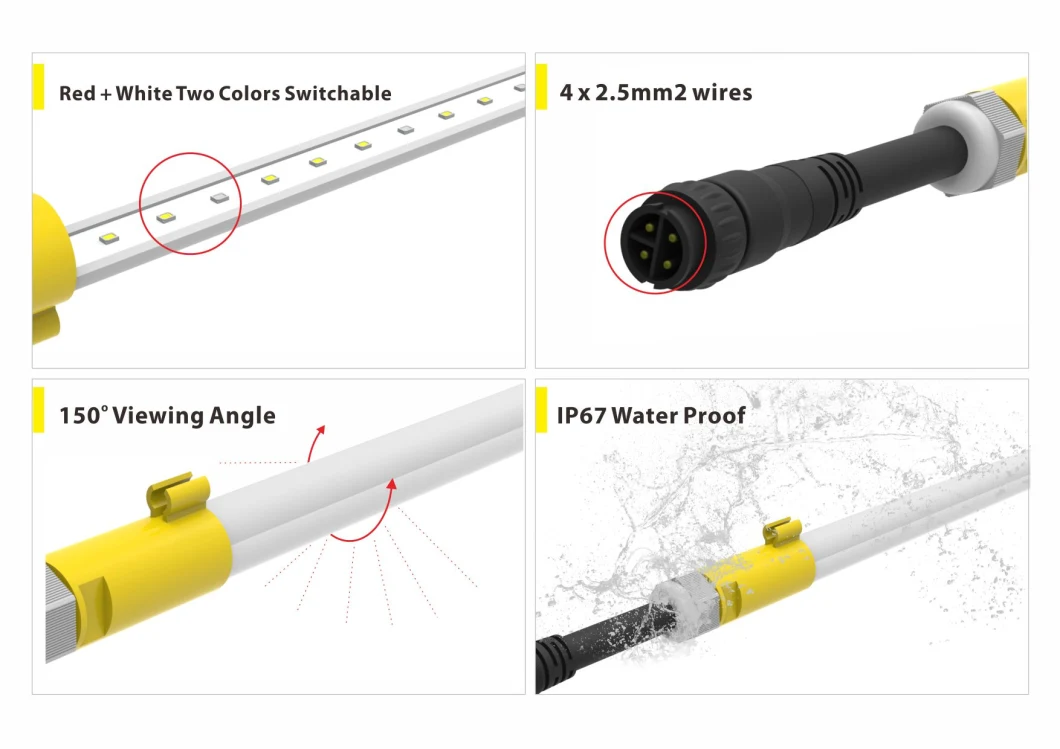 Red + White Two Colors Switchable

4 x 2.5mm2 wires

150° Viewing Angle

IP67 Water Proof