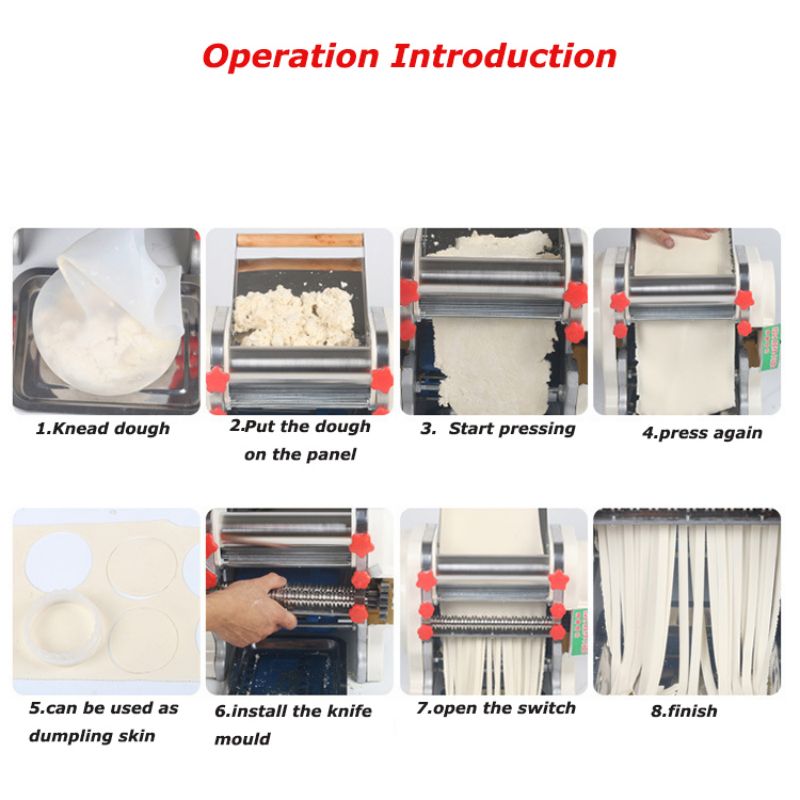 Operation Introduction

1.Knead dough

2.Put the dough on the panel

3. Start pressing

4.press again

5.can be used as dumpling skin

6.install the knife mould

7.open the switch

8.finish