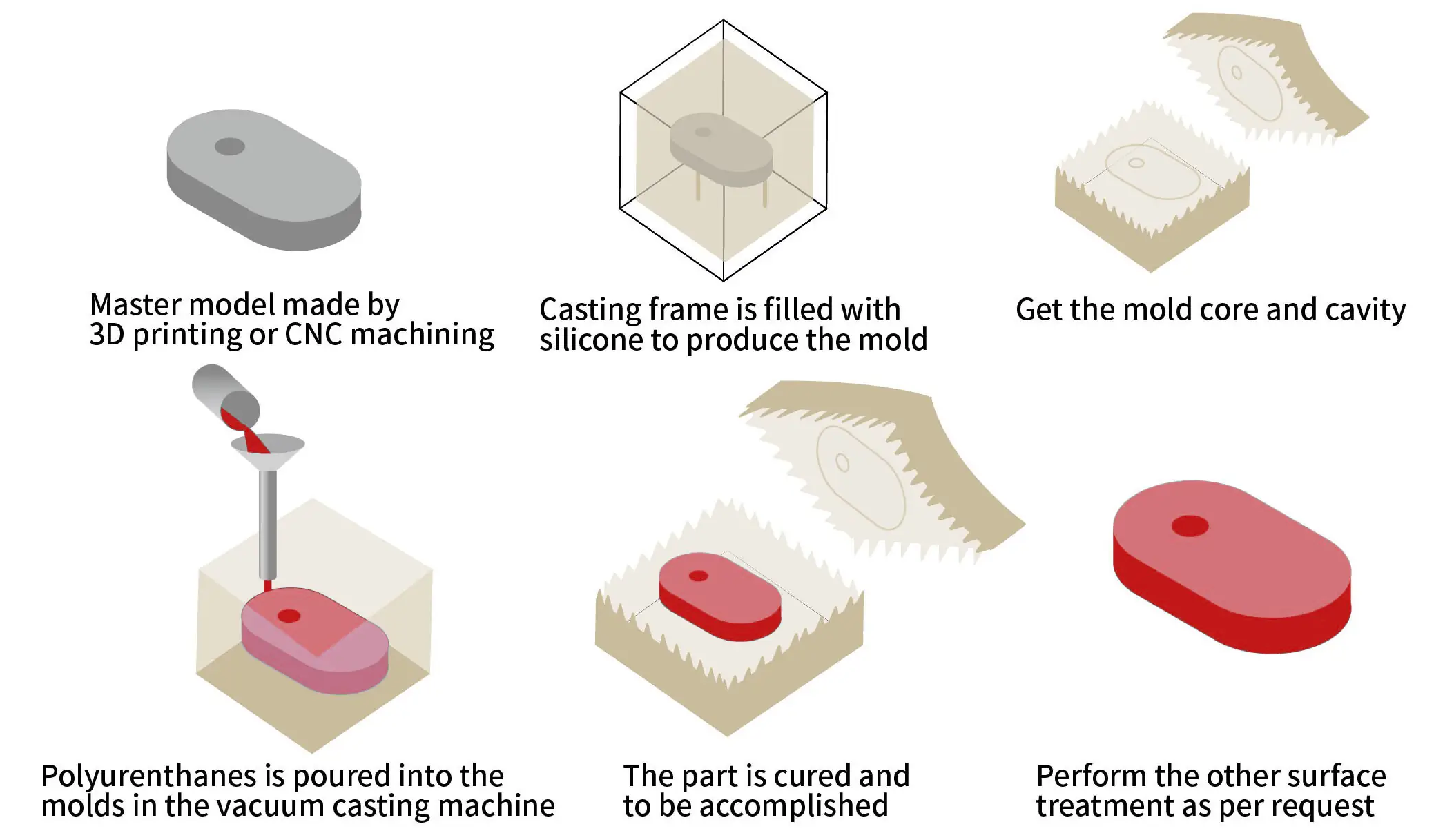 Master model made by 3D printing or CNC machining

Casting frame is filled with silicone to produce the mold

Get the mold core and cavity

Polyurenthanes is poured into the molds in the vacuum casting machine

The part is cured and to be accomplished

Perform the other surface treatment as per request