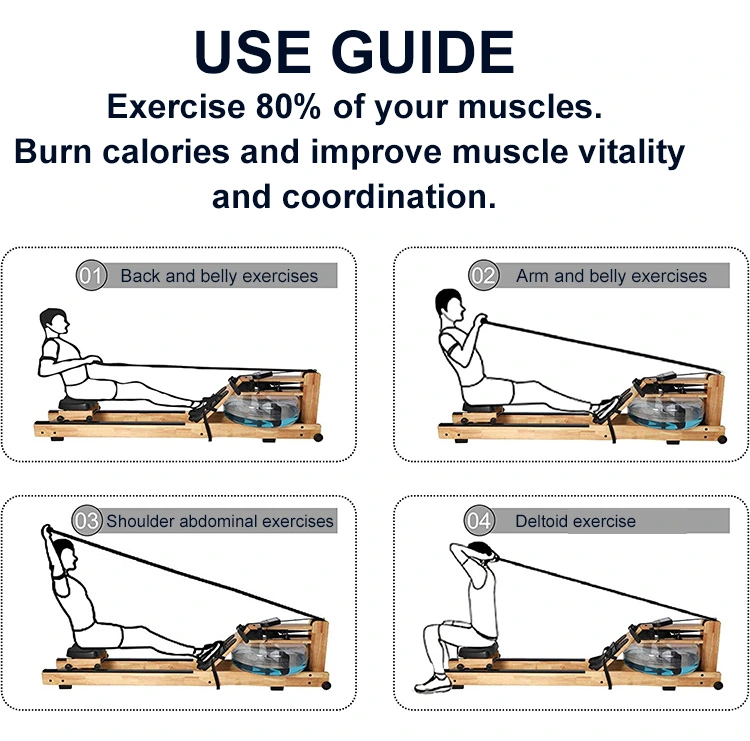 USE GUIDE

Exercise 80% of your muscles.
Burn calories and improve muscle vitality and coordination.

01 Back and belly exercises

02 Arm and belly exercises

03 Shoulder abdominal exercises

04 Deltoid exercise