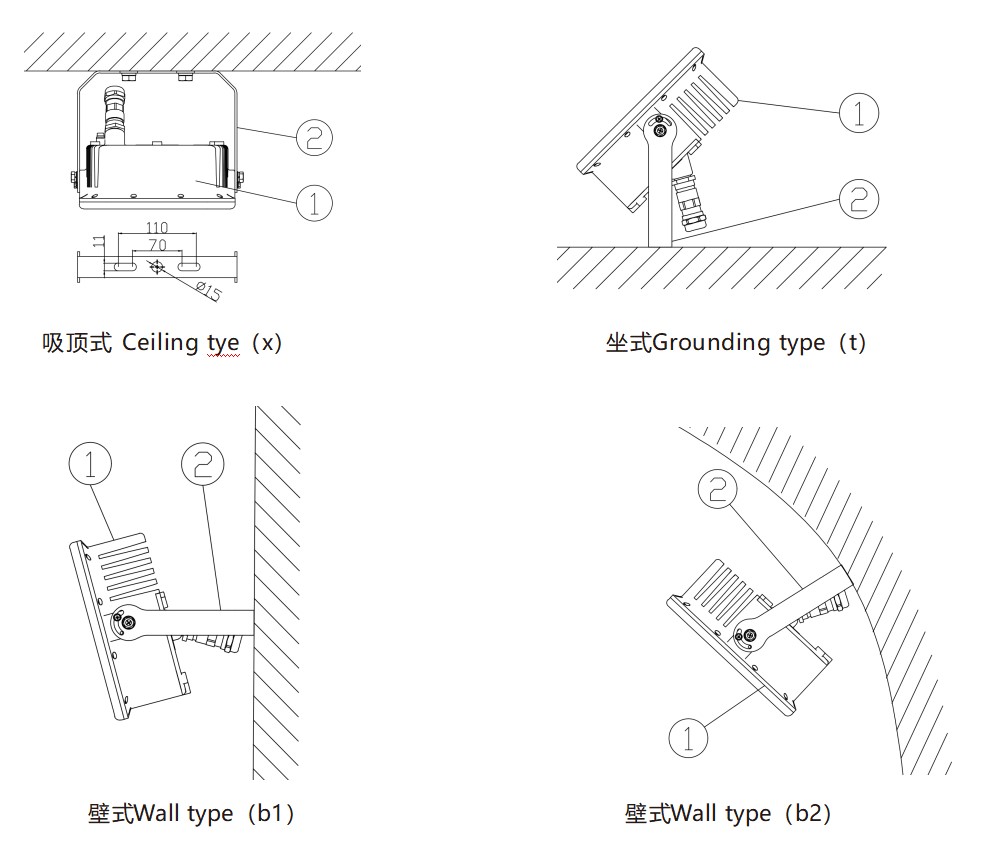 2

1

110

70

11

Ø15

吸顶式 Ceiling tye（x）

1

2

坐式Grounding type（t）

1

2

壁式Wall type（b1）

2

1

壁式Wall type（b2）