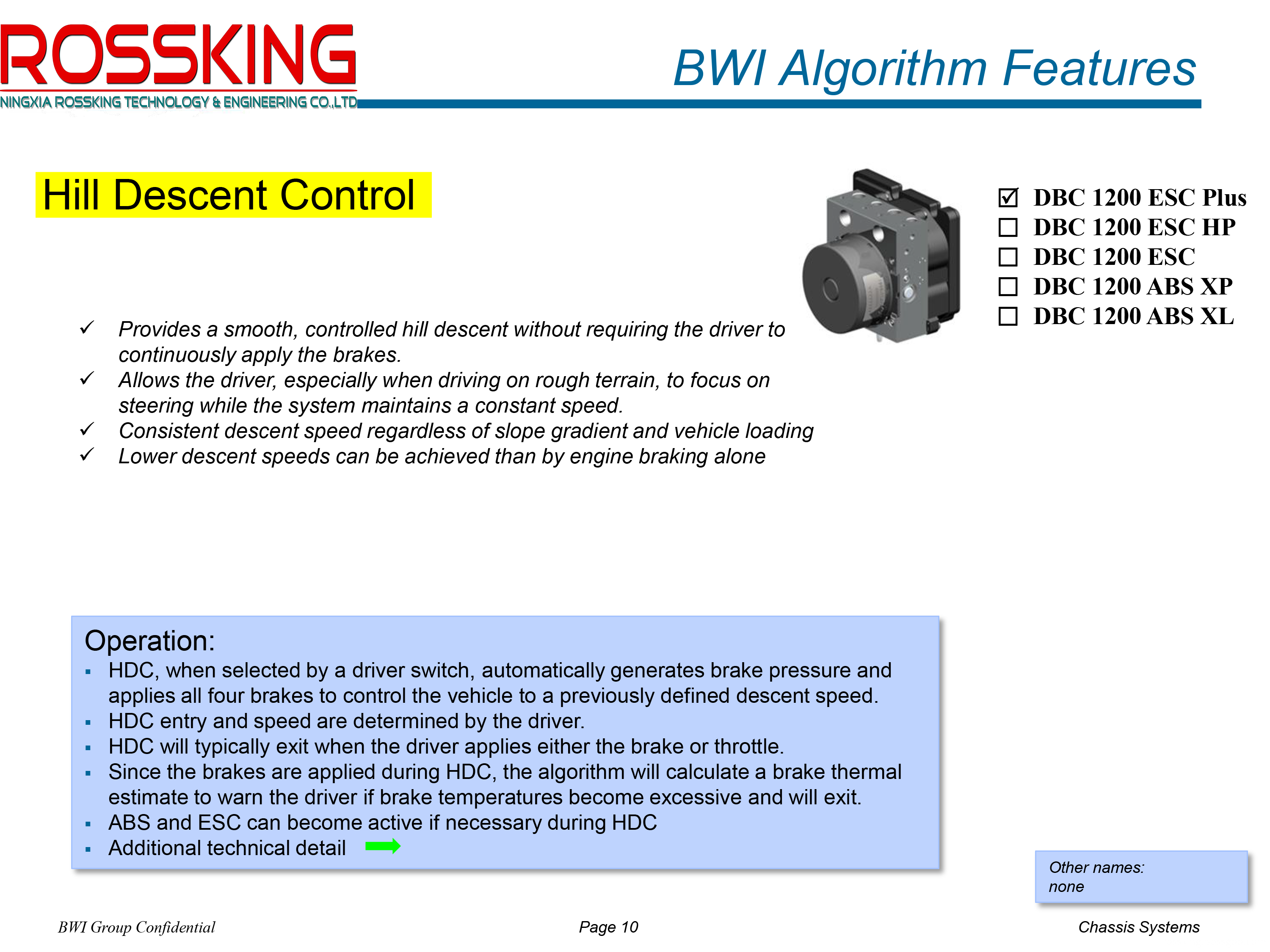 ROSSKING
NINGXIA ROSSKING TECHNOLOGY & ENGINEERING CO.,LTD

BWI Algorithm Features

Hill Descent Control

☑ DBC 1200 ESC Plus
☐ DBC 1200 ESC HP
☐ DBC 1200 ESC
☐ DBC 1200 ABS XP
☐ DBC 1200 ABS XL

✓ Provides a smooth, controlled hill descent without requiring the driver to continuously apply the brakes.
✓ Allows the driver, especially when driving on rough terrain, to focus on steering while the system maintains a constant speed.
✓ Consistent descent speed regardless of slope gradient and vehicle loading
✓ Lower descent speeds can be achieved than by engine braking alone

Operation:
▪ HDC, when selected by a driver switch, automatically generates brake pressure and applies all four brakes to control the vehicle to a previously defined descent speed.
▪ HDC entry and speed are determined by the driver.
▪ HDC will typically exit when the driver applies either the brake or throttle.
▪ Since the brakes are applied during HDC, the algorithm will calculate a brake thermal estimate to warn the driver if brake temperatures become excessive and will exit.
▪ ABS and ESC can become active if necessary during HDC
▪ Additional technical detail

Other names:
none

BWI Group Confidential
Page 10
Chassis Systems