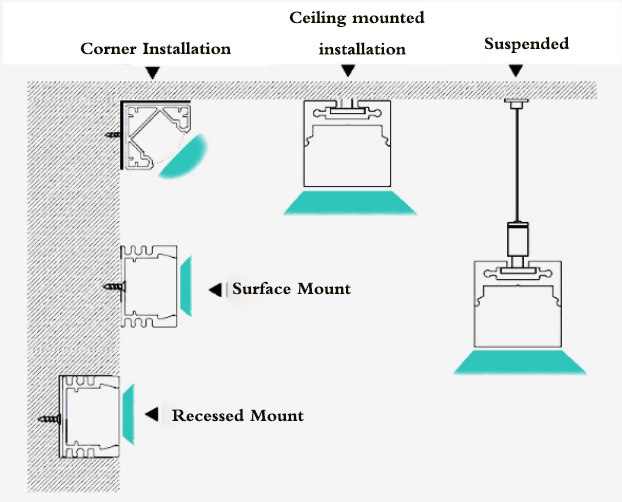 Corner Installation

Ceiling mounted installation

Suspended

Surface Mount

Recessed Mount