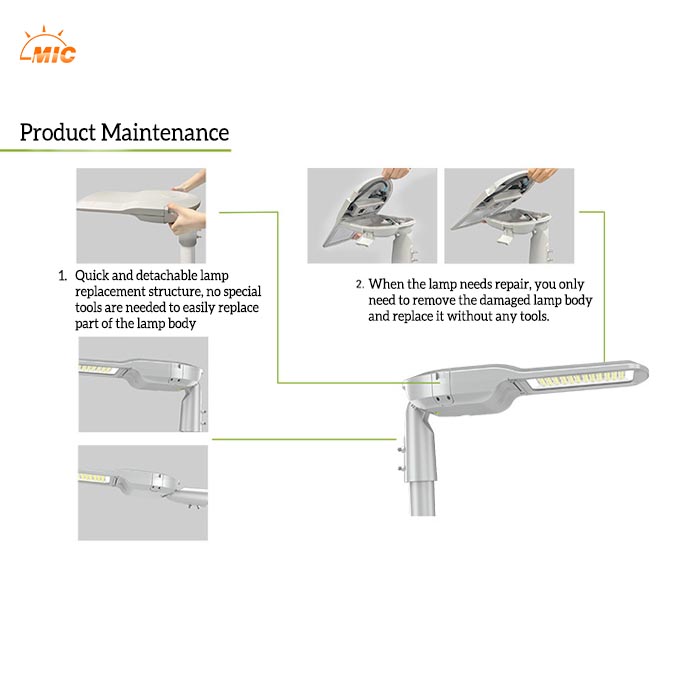 MIC

Product Maintenance

1. Quick and detachable lamp replacement structure, no special tools are needed to easily replace part of the lamp body

2. When the lamp needs repair, you only need to remove the damaged lamp body and replace it without any tools.